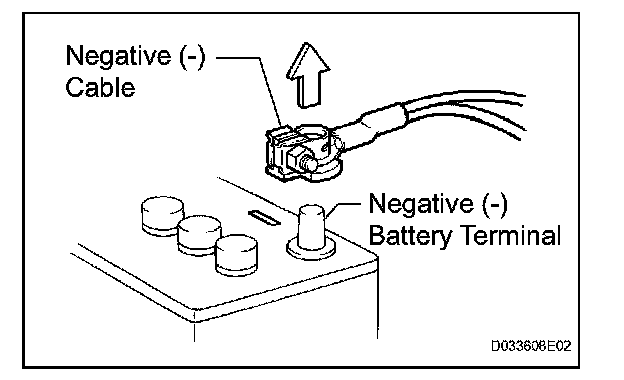 Negative (-) Cable

Negative (-) Battery Terminal

D033608E02