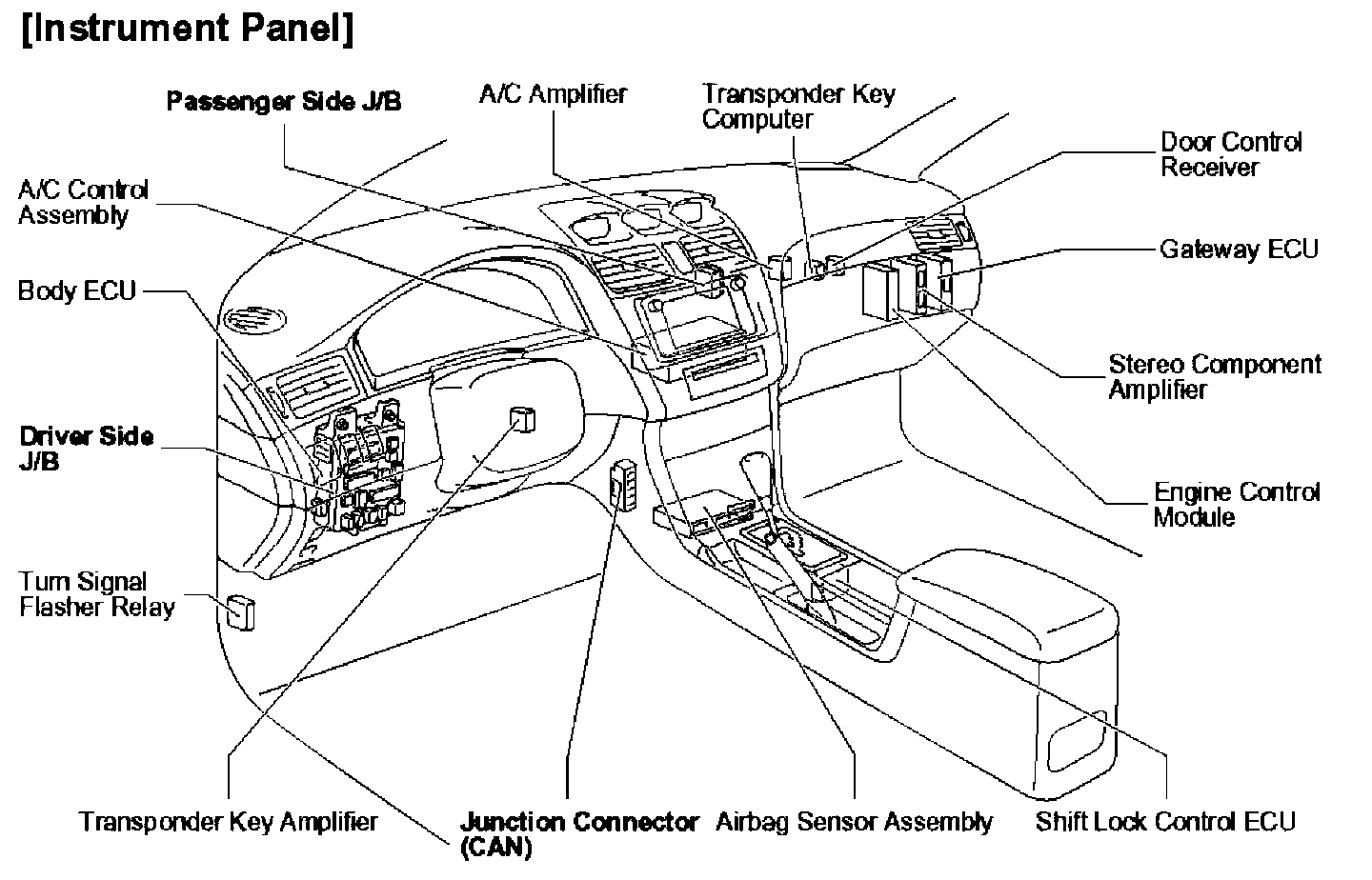 [Instrument Panel]

Passenger Side J/B

A/C Amplifier

Transponder Key Computer

Door Control Receiver

A/C Control Assembly

Gateway ECU

Body ECU

Stereo Component Amplifier

Driver Side J/B

Engine Control Module

Turn Signal Flasher Relay

Transponder Key Amplifier

Junction Connector (CAN)

Airbag Sensor Assembly

Shift Lock Control ECU