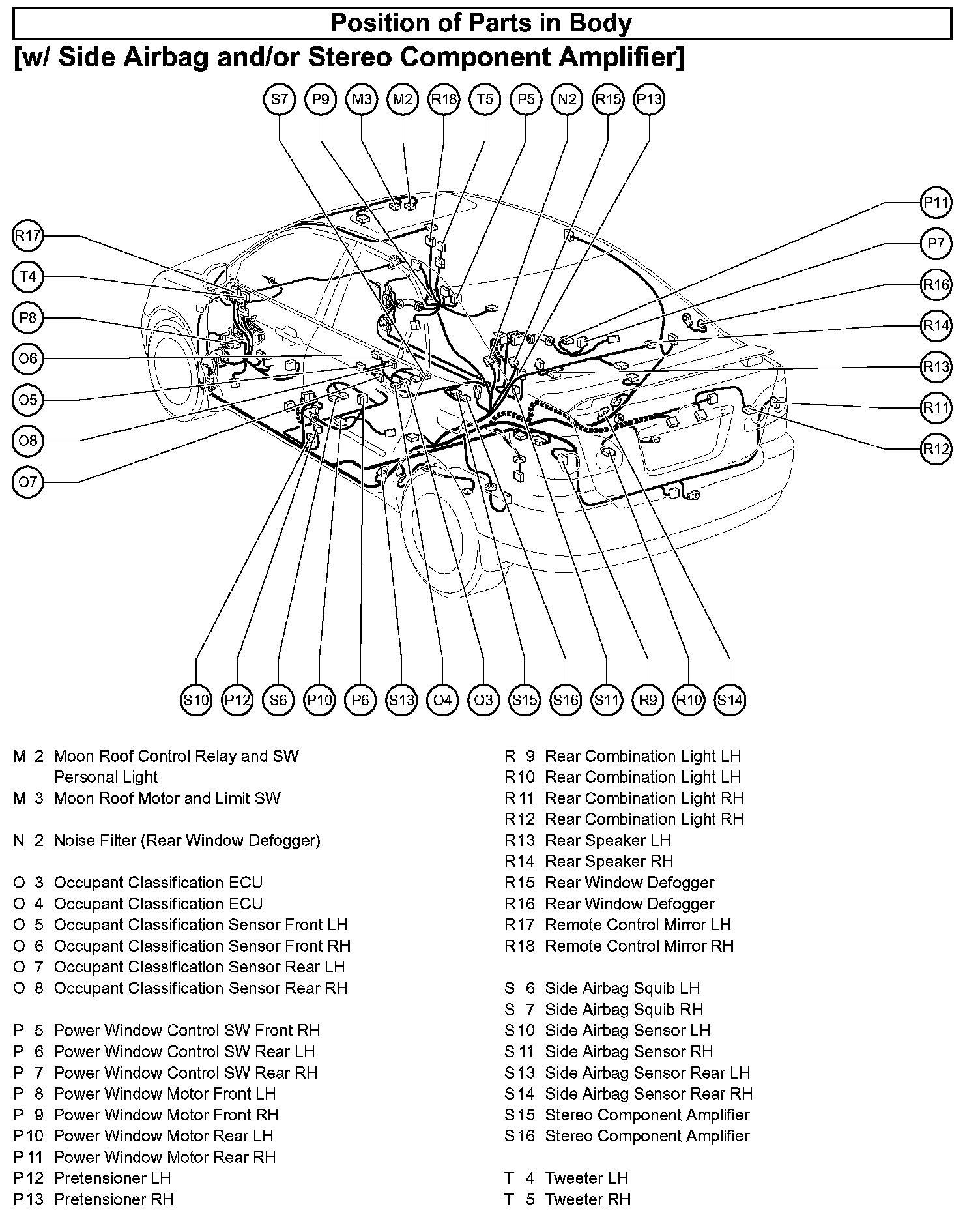 Position of Parts in Body

[w/ Side Airbag and/or Stereo Component Amplifier]

S7 P9 M3 M2 R18 T5 P5 N2 R15 P13

R17
T4
P8
O6
O5
O8
O7

P11
P7
R16
R14
R13
R11
R12

S10 P12 S6 P10 P6 S13 O4 O3 S15 S16 S11 R9 R10 S14

M 2 Moon Roof Control Relay and SW Personal Light
M 3 Moon Roof Motor and Limit SW

N 2 Noise Filter (Rear Window Defogger)

O 3 Occupant Classification ECU
O 4 Occupant Classification ECU
O 5 Occupant Classification Sensor Front LH
O 6 Occupant Classification Sensor Front RH
O 7 Occupant Classification Sensor Rear LH
O 8 Occupant Classification Sensor Rear RH

P 5 Power Window Control SW Front RH
P 6 Power Window Control SW Rear LH
P 7 Power Window Control SW Rear RH
P 8 Power Window Motor Front LH
P 9 Power Window Motor Front RH
P10 Power Window Motor Rear LH
P11 Power Window Motor Rear RH
P12 Pretensioner LH
P13 Pretensioner RH

R 9 Rear Combination Light LH
R10 Rear Combination Light LH
R11 Rear Combination Light RH
R12 Rear Combination Light RH
R13 Rear Speaker LH
R14 Rear Speaker RH
R15 Rear Window Defogger
R16 Rear Window Defogger
R17 Remote Control Mirror LH
R18 Remote Control Mirror RH

S 6 Side Airbag Squib LH
S 7 Side Airbag Squib RH
S10 Side Airbag Sensor LH
S11 Side Airbag Sensor RH
S13 Side Airbag Sensor Rear LH
S14 Side Airbag Sensor Rear RH
S15 Stereo Component Amplifier
S16 Stereo Component Amplifier

T 4 Tweeter LH
T 5 Tweeter RH