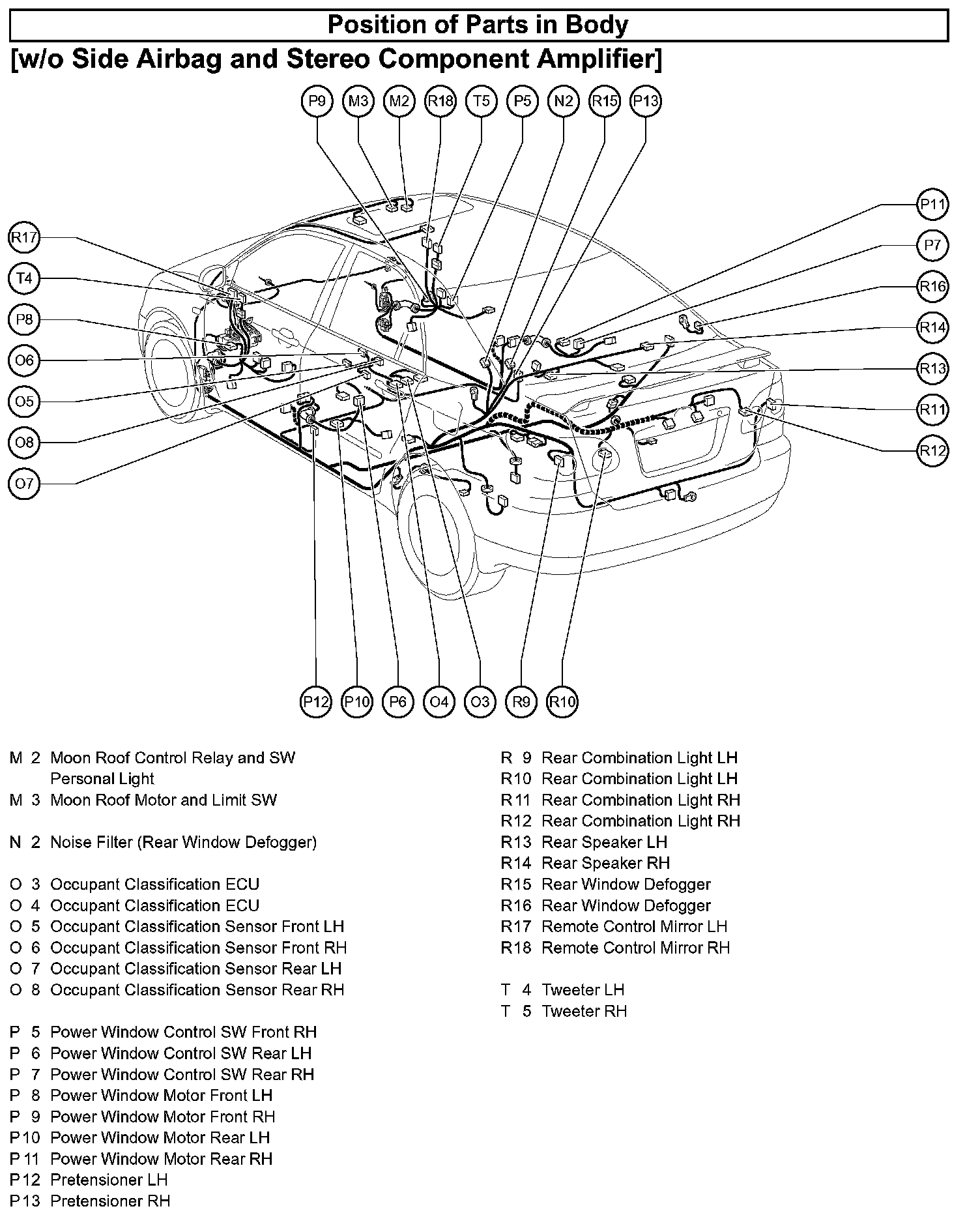 Position of Parts in Body
[w/o Side Airbag and Stereo Component Amplifier]

P9 M3 M2 R18 T5 P5 N2 R15 P13

R17
T4
P8
O6
O5
O8
O7

P11
P7
R16
R14
R13
R11
R12

P12 P10 P6 O4 O3 R9 R10

M 2 Moon Roof Control Relay and SW Personal Light
M 3 Moon Roof Motor and Limit SW

N 2 Noise Filter (Rear Window Defogger)

O 3 Occupant Classification ECU
O 4 Occupant Classification ECU
O 5 Occupant Classification Sensor Front LH
O 6 Occupant Classification Sensor Front RH
O 7 Occupant Classification Sensor Rear LH
O 8 Occupant Classification Sensor Rear RH

P 5 Power Window Control SW Front RH
P 6 Power Window Control SW Rear LH
P 7 Power Window Control SW Rear RH
P 8 Power Window Motor Front LH
P 9 Power Window Motor Front RH
P10 Power Window Motor Rear LH
P11 Power Window Motor Rear RH
P12 Pretensioner LH
P13 Pretensioner RH

R 9 Rear Combination Light LH
R10 Rear Combination Light LH
R11 Rear Combination Light RH
R12 Rear Combination Light RH
R13 Rear Speaker LH
R14 Rear Speaker RH
R15 Rear Window Defogger
R16 Rear Window Defogger
R17 Remote Control Mirror LH
R18 Remote Control Mirror RH

T 4 Tweeter LH
T 5 Tweeter RH