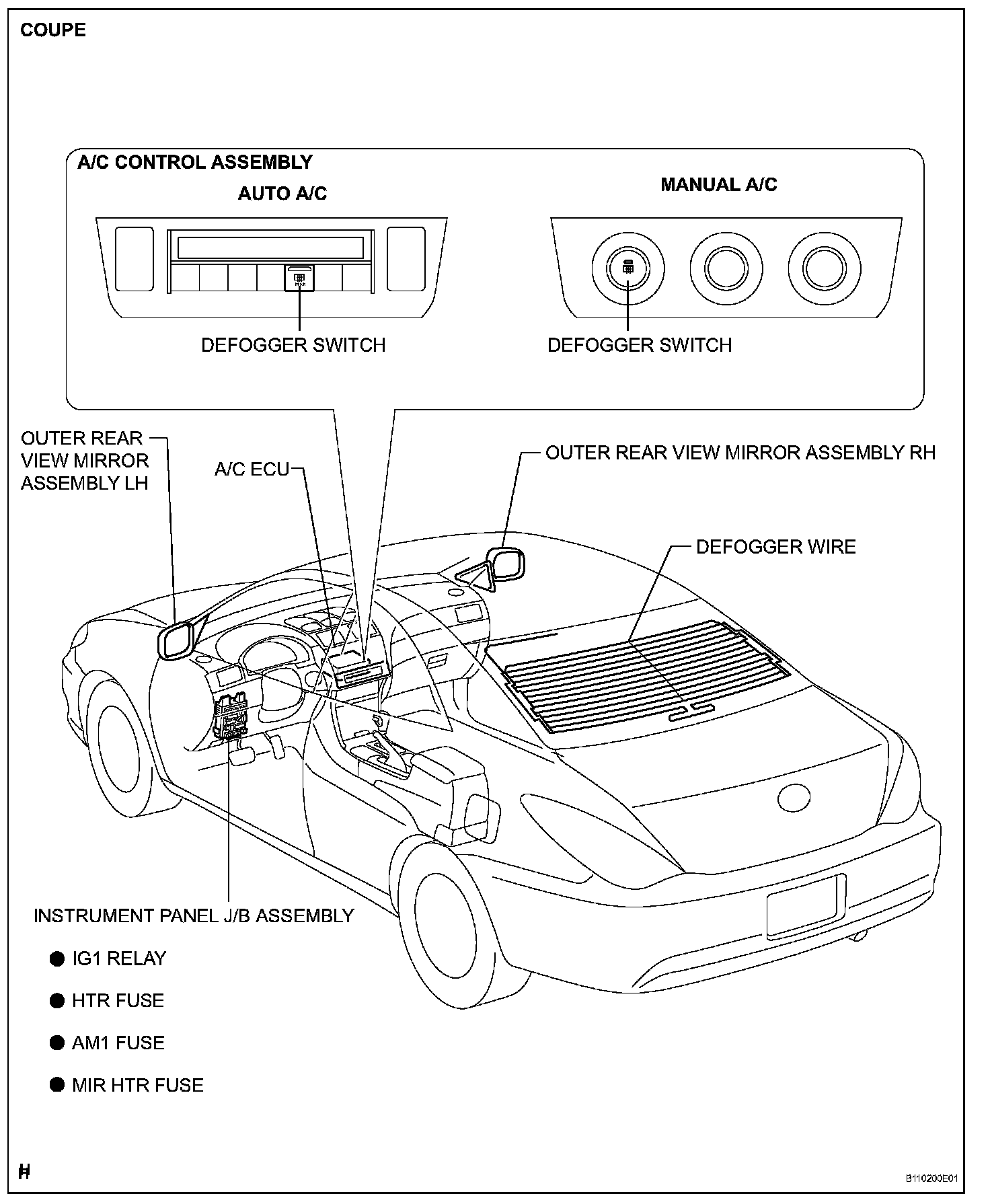 COUPE

A/C CONTROL ASSEMBLY

AUTO A/C

MANUAL A/C

REAR

DEFOGGER SWITCH

DEFOGGER SWITCH

OUTER REAR VIEW MIRROR ASSEMBLY LH

A/C ECU

OUTER REAR VIEW MIRROR ASSEMBLY RH

DEFOGGER WIRE

INSTRUMENT PANEL J/B ASSEMBLY

● IG1 RELAY

● HTR FUSE

● AM1 FUSE

● MIR HTR FUSE

H

B110200E01