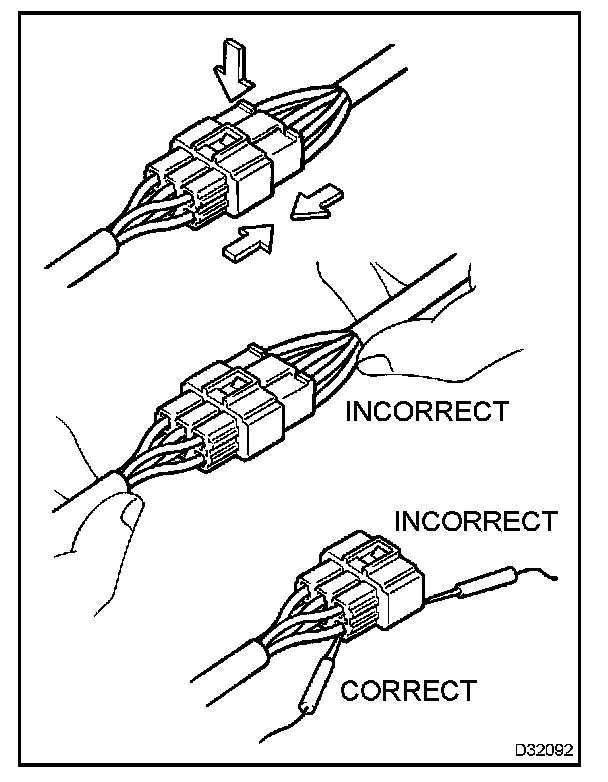 INCORRECT

INCORRECT

CORRECT

D32092