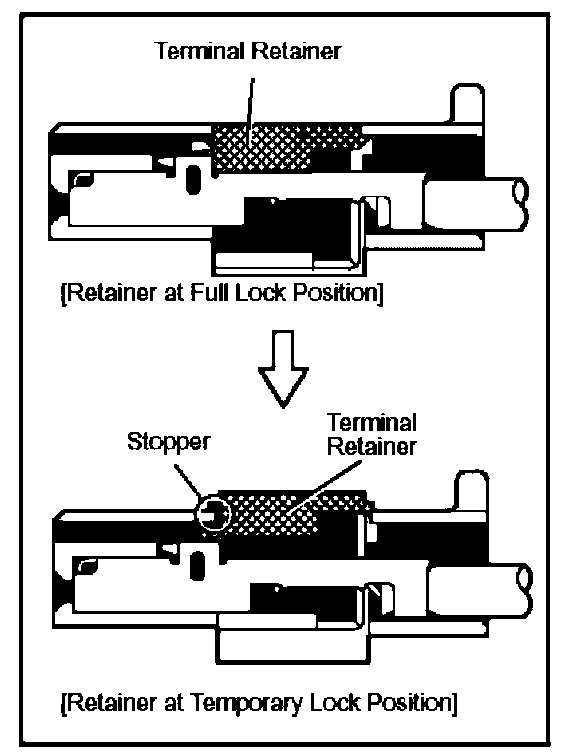 Terminal Retainer

[Retainer at Full Lock Position]

Stopper

Terminal Retainer

[Retainer at Temporary Lock Position]