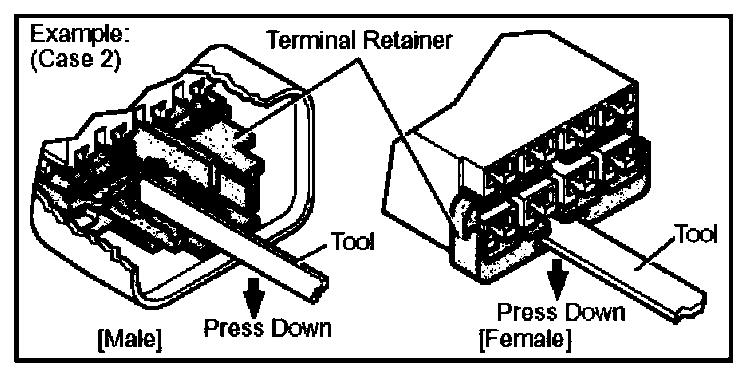 Example:
(Case 2)

Terminal Retainer

Tool

Press Down

[Male]

Tool

Press Down

[Female]