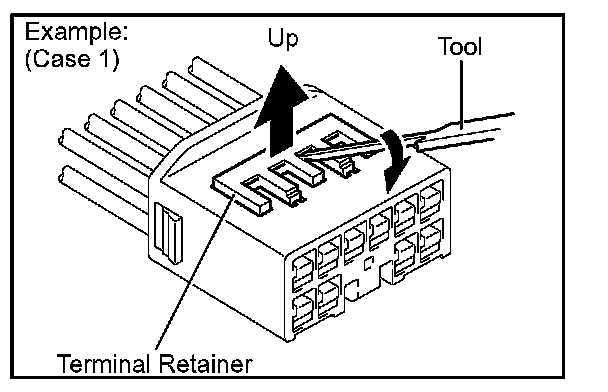 Example:
(Case 1)

Up

Tool

Terminal Retainer