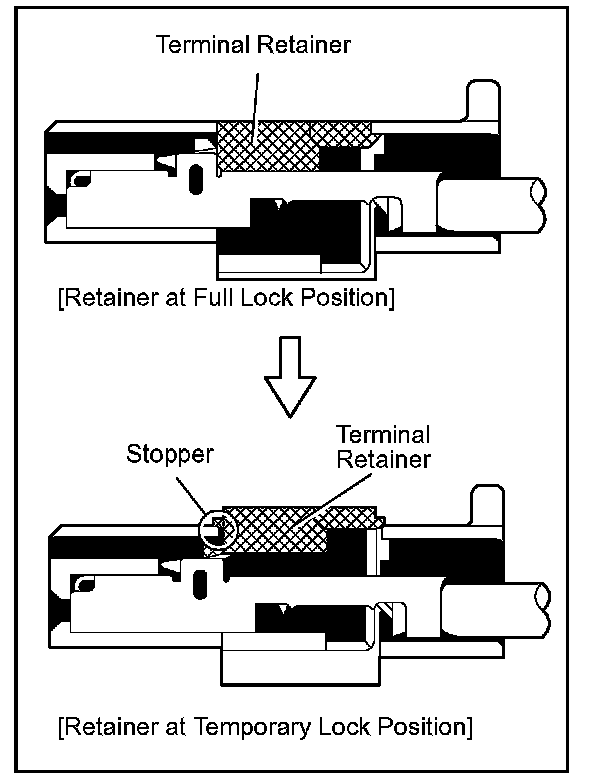 Terminal Retainer

[Retainer at Full Lock Position]

Stopper

Terminal Retainer

[Retainer at Temporary Lock Position]