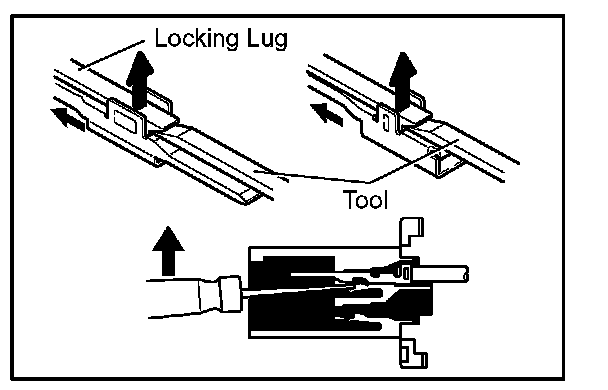 Locking Lug

Tool