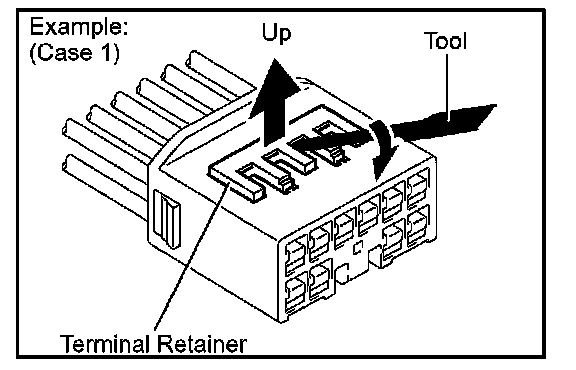 Example:
(Case 1)

Up

Tool

Terminal Retainer