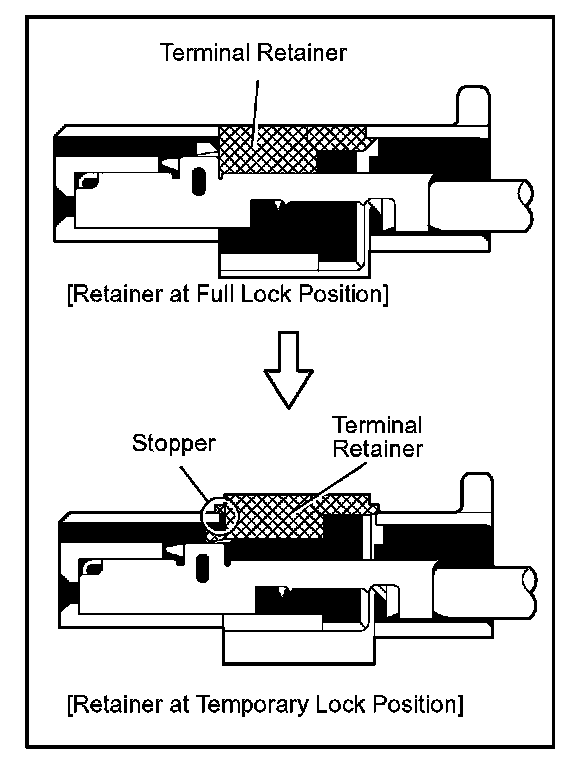 Terminal Retainer

[Retainer at Full Lock Position]

Stopper

Terminal Retainer

[Retainer at Temporary Lock Position]