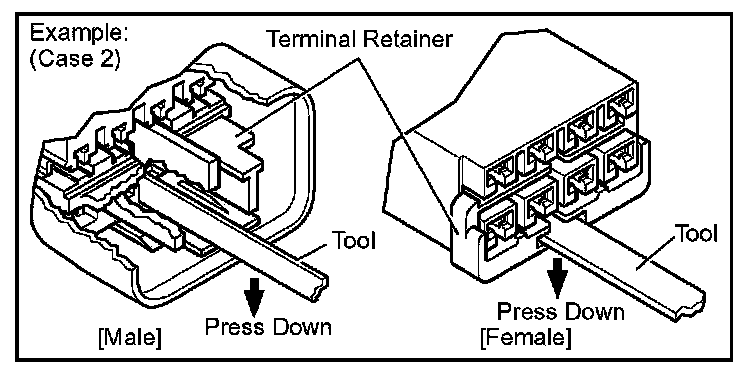 Example:
(Case 2)

Terminal Retainer

Tool

Press Down

[Male]

Tool

Press Down
[Female]