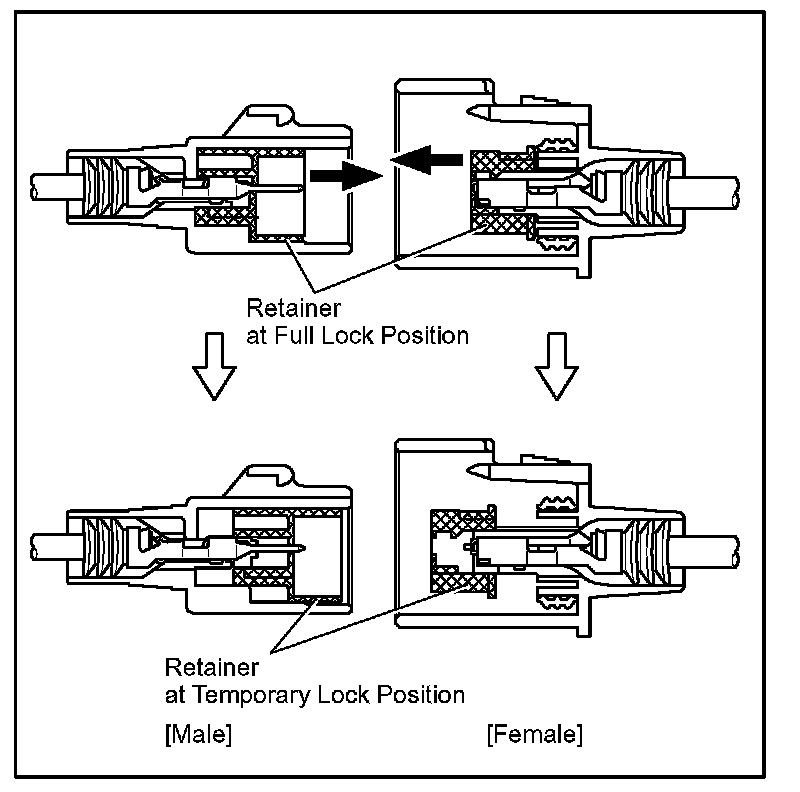 Retainer
at Full Lock Position

Retainer
at Temporary Lock Position

[Male]

[Female]