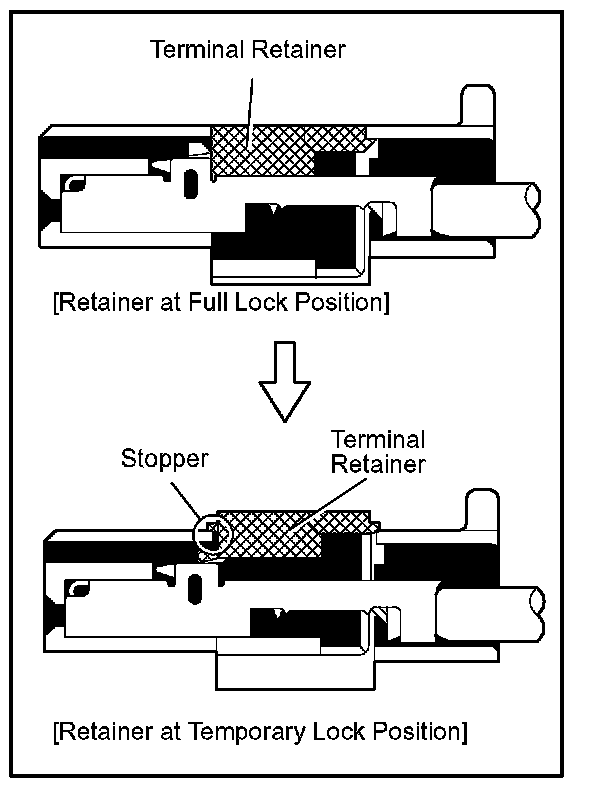 Terminal Retainer

[Retainer at Full Lock Position]

Stopper

Terminal Retainer

[Retainer at Temporary Lock Position]