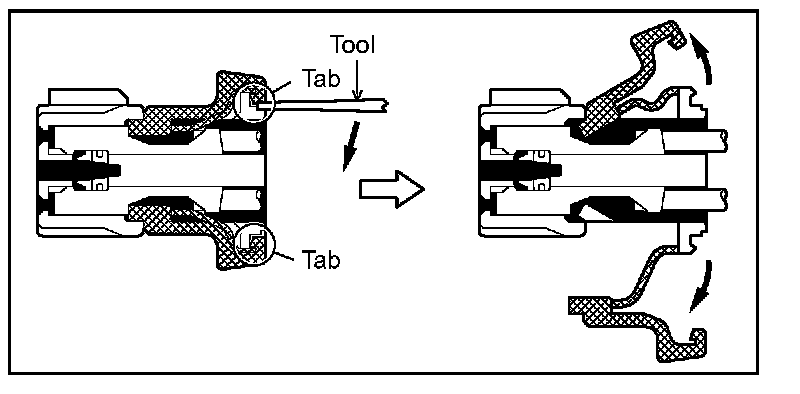 Tool
Tab
Tab