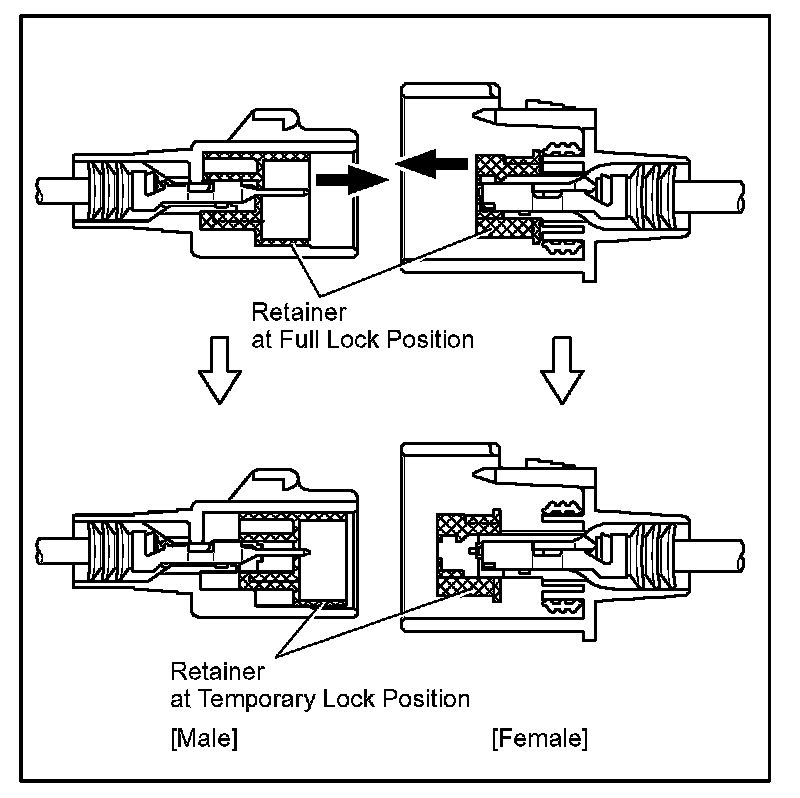 Retainer
at Full Lock Position

Retainer
at Temporary Lock Position

[Male]

[Female]