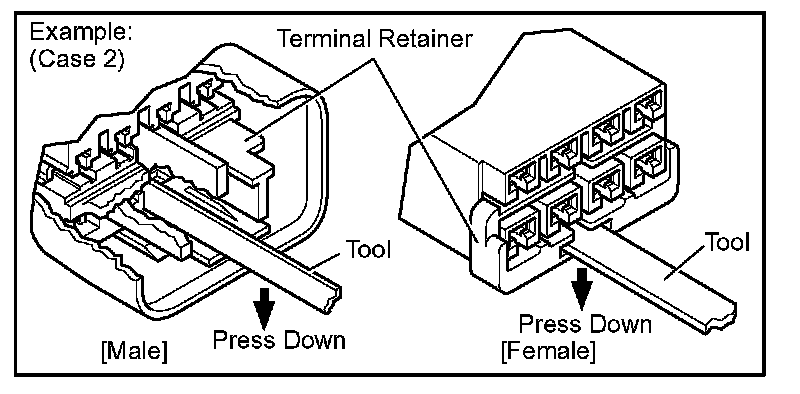 Example:
(Case 2)

Terminal Retainer

Tool

Press Down

[Male]

Tool

Press Down

[Female]