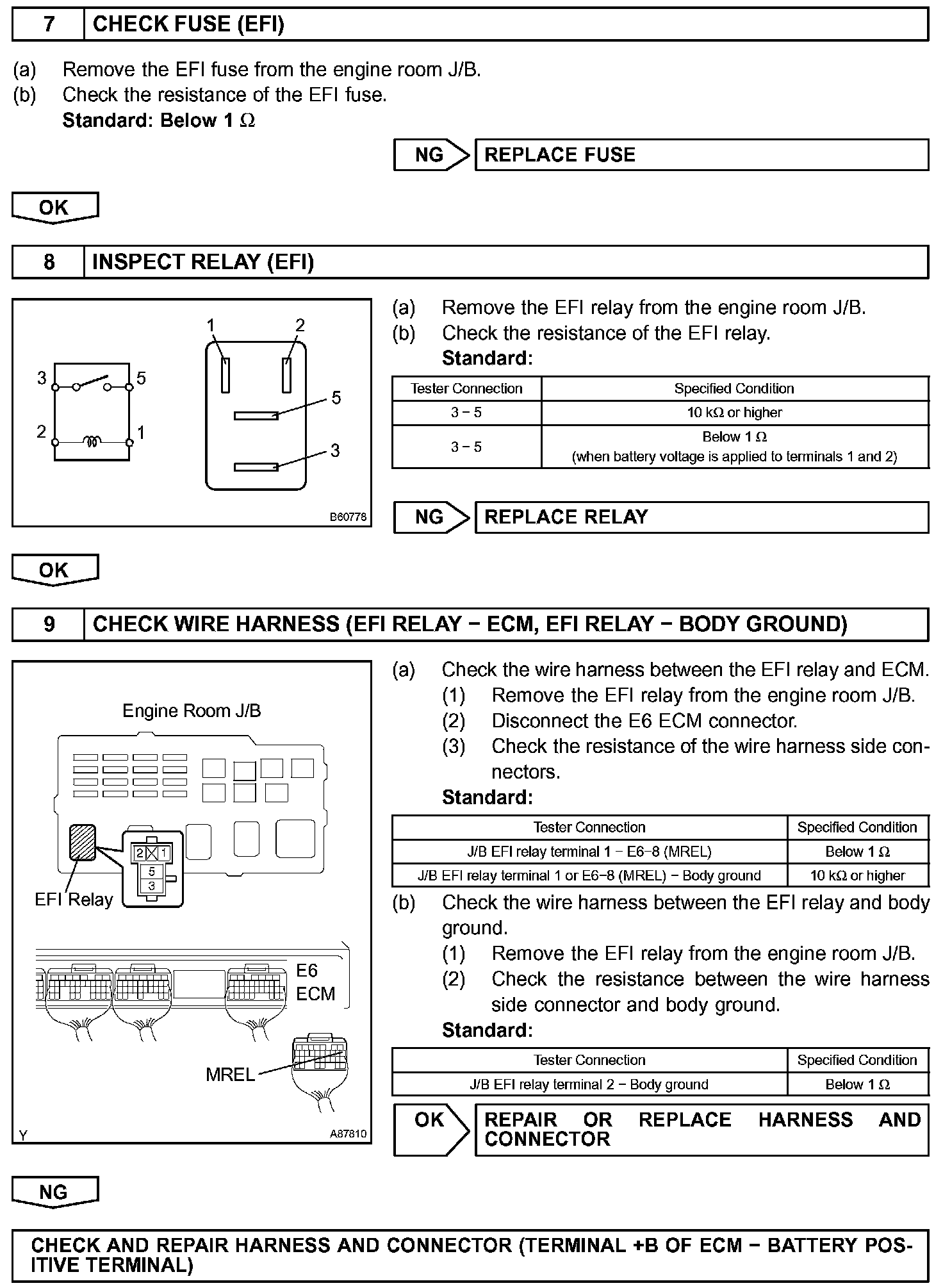 7 CHECK FUSE (EFI)

(a) Remove the EFI fuse from the engine room J/B.
(b) Check the resistance of the EFI fuse.
Standard: Below 1 Ω

NG REPLACE FUSE

OK

8 INSPECT RELAY (EFI)

1 2 3 5 2 1 5 3

B60778

(a) Remove the EFI relay from the engine room J/B.
(b) Check the resistance of the EFI relay.
Standard:

| Tester Connection | Specified Condition |
|---|---|
| 3 – 5 | 10 kΩ or higher |
| 3 – 5 | Below 1 Ω (when battery voltage is applied to terminals 1 and 2) |

NG REPLACE RELAY

OK

9 CHECK WIRE HARNESS (EFI RELAY – ECM, EFI RELAY – BODY GROUND)

Engine Room J/B

2 1 5 3

EFI Relay

E6 ECM

MREL

Y A87810

(a) Check the wire harness between the EFI relay and ECM.
(1) Remove the EFI relay from the engine room J/B.
(2) Disconnect the E6 ECM connector.
(3) Check the resistance of the wire harness side connectors.
Standard:

| Tester Connection | Specified Condition |
|---|---|
| J/B EFI relay terminal 1 – E6–8 (MREL) | Below 1 Ω |
| J/B EFI relay terminal 1 or E6–8 (MREL) – Body ground | 10 kΩ or higher |

(b) Check the wire harness between the EFI relay and body ground.
(1) Remove the EFI relay from the engine room J/B.
(2) Check the resistance between the wire harness side connector and body ground.
Standard:

| Tester Connection | Specified Condition |
|---|---|
| J/B EFI relay terminal 2 – Body ground | Below 1 Ω |

OK REPAIR OR REPLACE HARNESS AND CONNECTOR

NG

CHECK AND REPAIR HARNESS AND CONNECTOR (TERMINAL +B OF ECM – BATTERY POSITIVE TERMINAL)