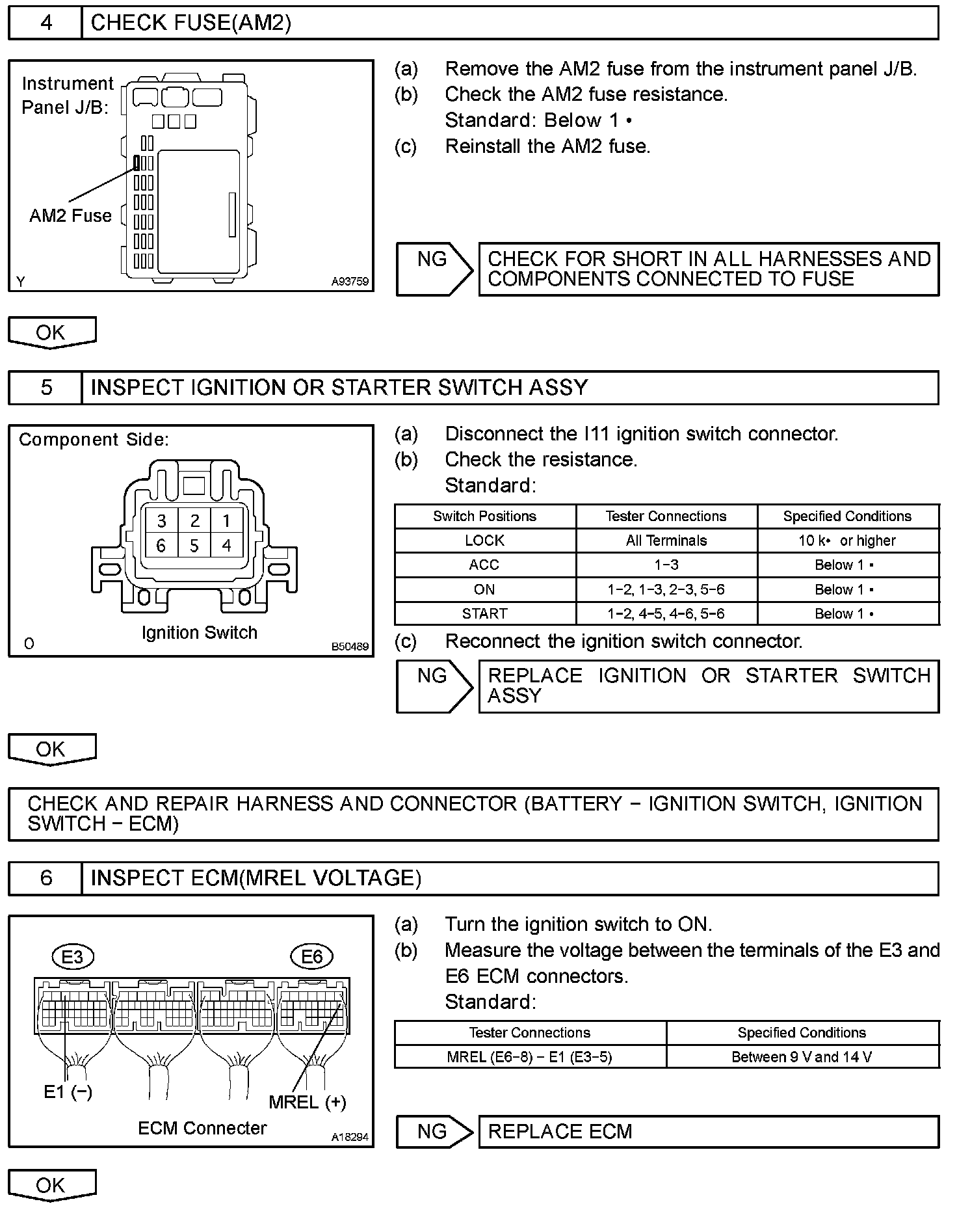 4 CHECK FUSE(AM2)

Instrument Panel J/B:

AM2 Fuse

Y A93759

(a) Remove the AM2 fuse from the instrument panel J/B.
(b) Check the AM2 fuse resistance.
Standard: Below 1 •
(c) Reinstall the AM2 fuse.

NG CHECK FOR SHORT IN ALL HARNESSES AND COMPONENTS CONNECTED TO FUSE

OK

5 INSPECT IGNITION OR STARTER SWITCH ASSY

Component Side:

3 2 1
6 5 4

Ignition Switch

O B50489

(a) Disconnect the I11 ignition switch connector.
(b) Check the resistance.
Standard:

| Switch Positions | Tester Connections | Specified Conditions |
|---|---|---|
| LOCK | All Terminals | 10 k• or higher |
| ACC | 1−3 | Below 1 • |
| ON | 1−2, 1−3, 2−3, 5−6 | Below 1 • |
| START | 1−2, 4−5, 4−6, 5−6 | Below 1 • |

(c) Reconnect the ignition switch connector.

NG REPLACE IGNITION OR STARTER SWITCH ASSY

OK

CHECK AND REPAIR HARNESS AND CONNECTOR (BATTERY − IGNITION SWITCH, IGNITION SWITCH − ECM)

6 INSPECT ECM(MREL VOLTAGE)

E3 E6

E1 (−)

MREL (+)

ECM Connecter A18294

(a) Turn the ignition switch to ON.
(b) Measure the voltage between the terminals of the E3 and E6 ECM connectors.
Standard:

| Tester Connections | Specified Conditions |
|---|---|
| MREL (E6−8) − E1 (E3−5) | Between 9 V and 14 V |

NG REPLACE ECM

OK