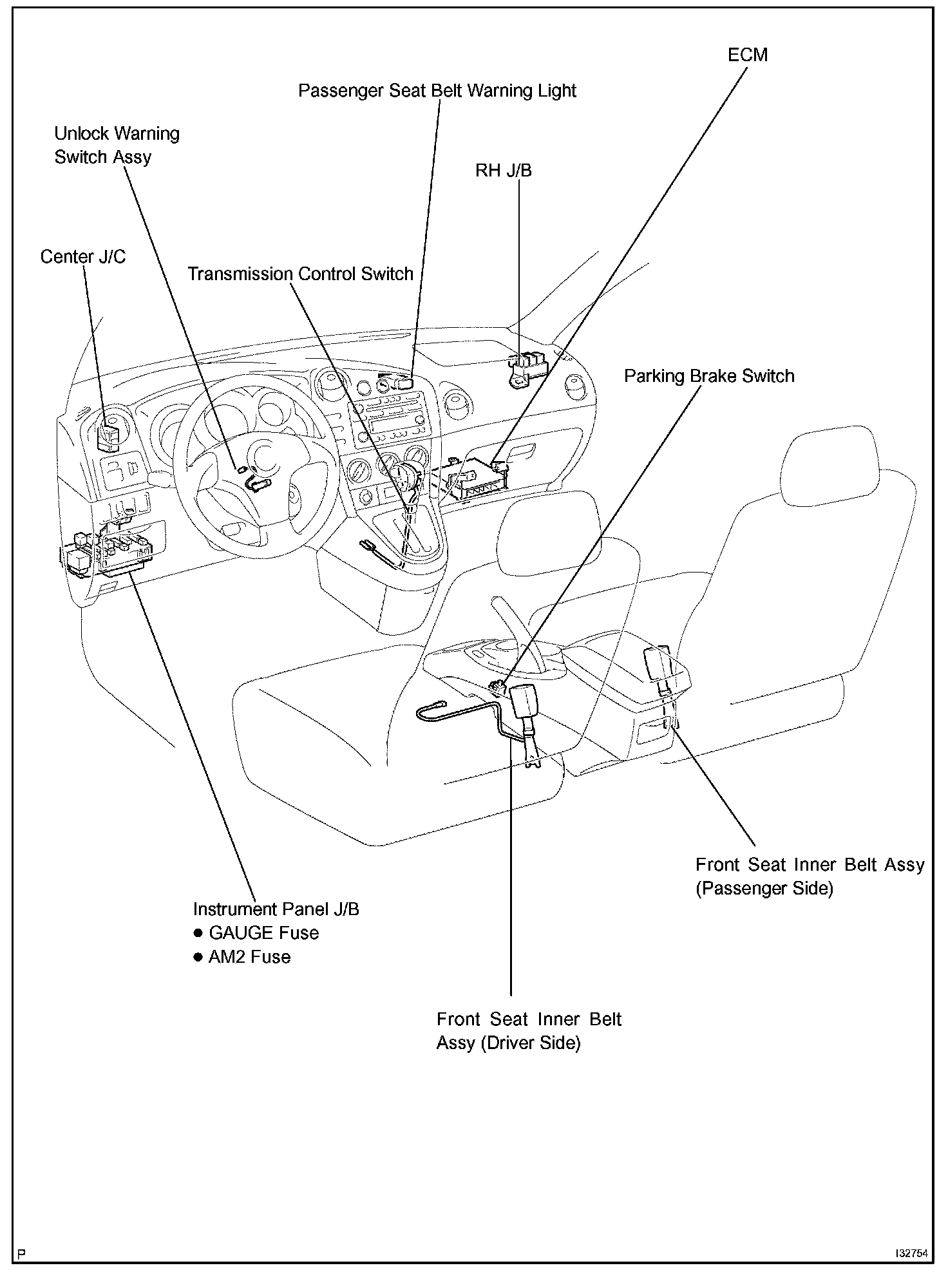 ECM

Passenger Seat Belt Warning Light

Unlock Warning Switch Assy

RH J/B

Center J/C

Transmission Control Switch

Parking Brake Switch

Front Seat Inner Belt Assy (Passenger Side)

Instrument Panel J/B
● GAUGE Fuse
● AM2 Fuse

Front Seat Inner Belt Assy (Driver Side)

P

I32754