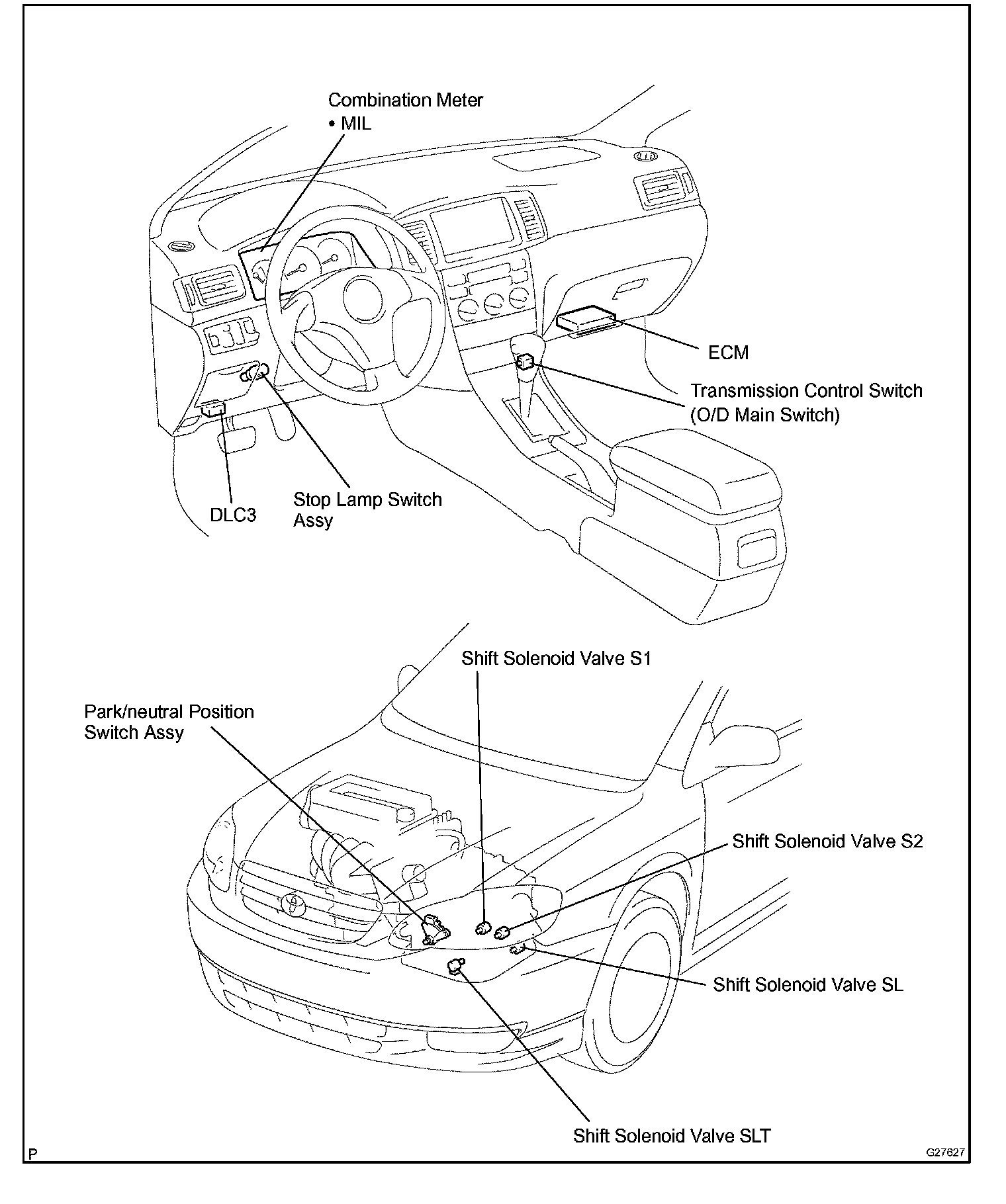 Combination Meter
• MIL

ECM

Transmission Control Switch
(O/D Main Switch)

DLC3

Stop Lamp Switch
Assy

Shift Solenoid Valve S1

Park/neutral Position
Switch Assy

Shift Solenoid Valve S2

Shift Solenoid Valve SL

Shift Solenoid Valve SLT

P

G27627