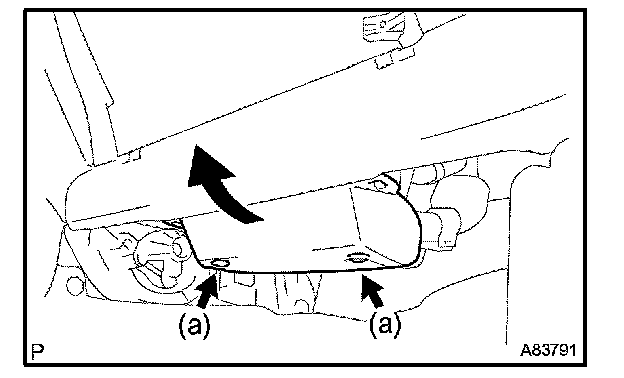 (a)
(a)
P
A83791