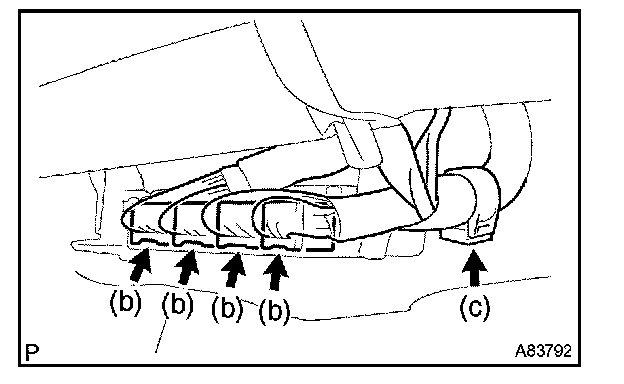 (b) (b) (b) (b) (c)

P

A83792