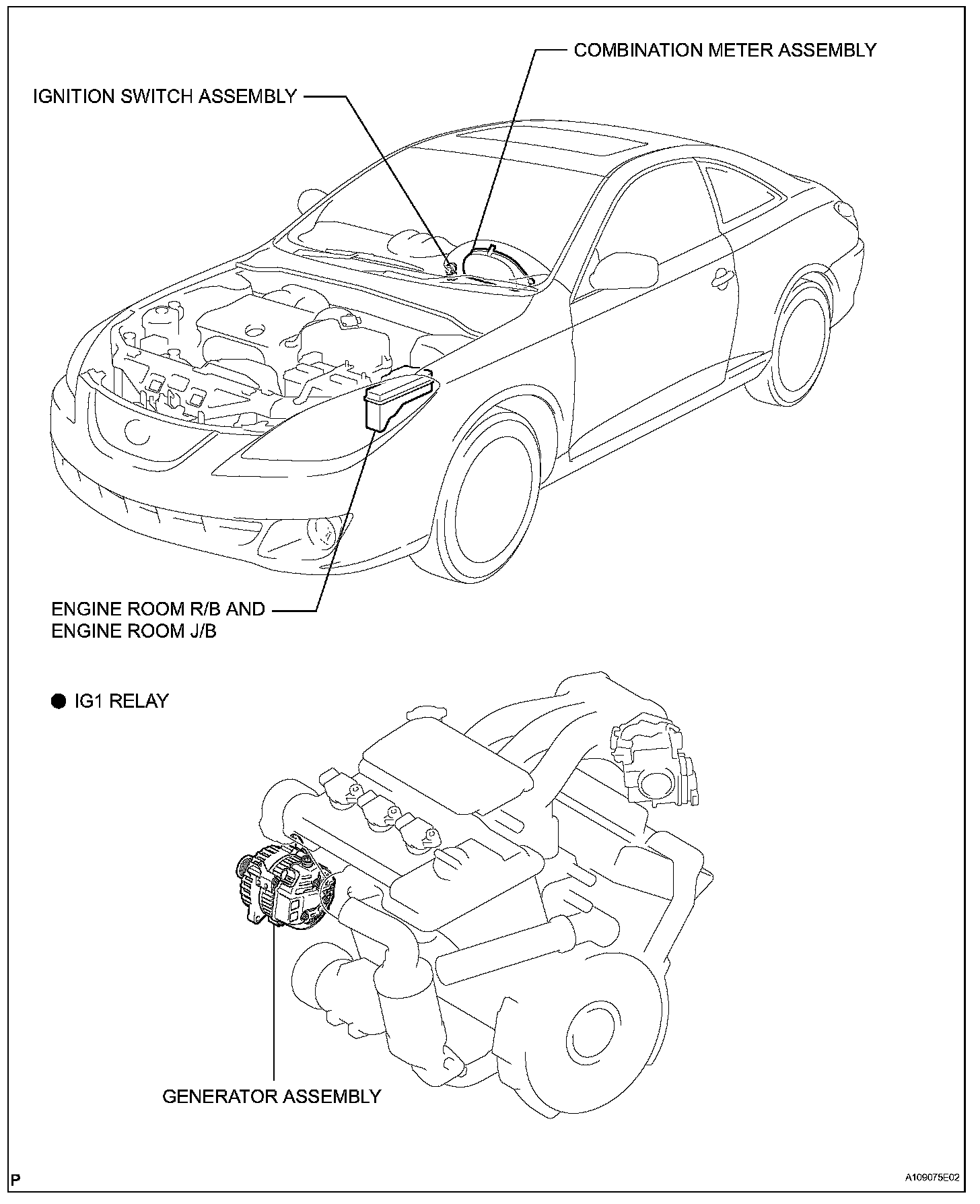 COMBINATION METER ASSEMBLY

IGNITION SWITCH ASSEMBLY

ENGINE ROOM R/B AND
ENGINE ROOM J/B

● IG1 RELAY

GENERATOR ASSEMBLY

P

A109075E02