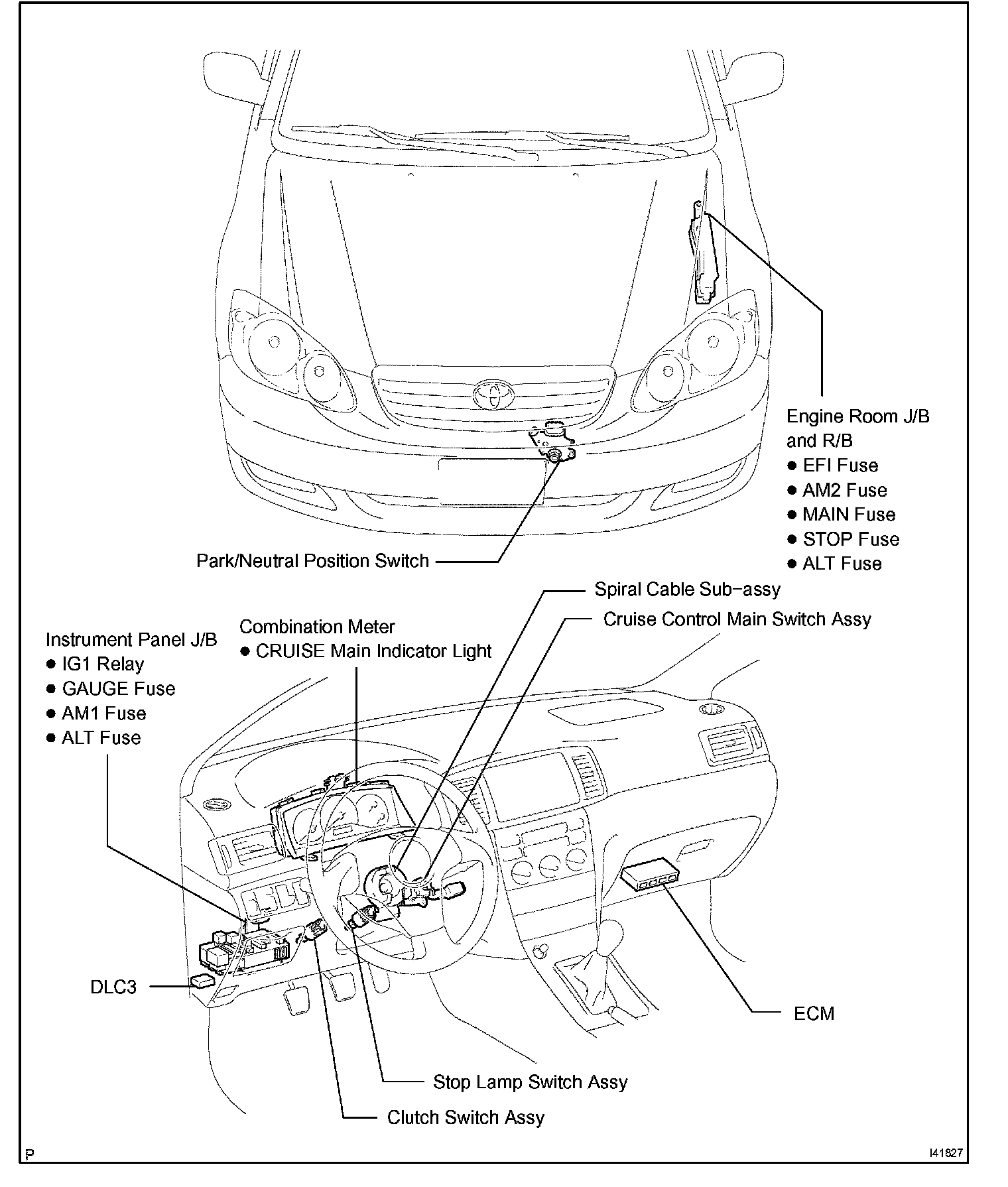 Engine Room J/B and R/B
● EFI Fuse
● AM2 Fuse
● MAIN Fuse
● STOP Fuse
● ALT Fuse

Park/Neutral Position Switch

Spiral Cable Sub-assy

Cruise Control Main Switch Assy

Combination Meter
● CRUISE Main Indicator Light

Instrument Panel J/B
● IG1 Relay
● GAUGE Fuse
● AM1 Fuse
● ALT Fuse

DLC3

ECM

Stop Lamp Switch Assy

Clutch Switch Assy

P

I41827