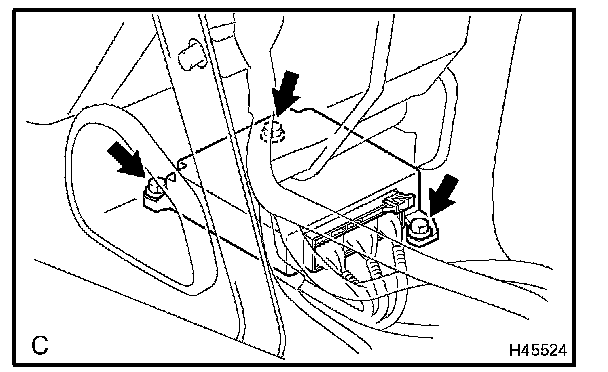 C

H45524