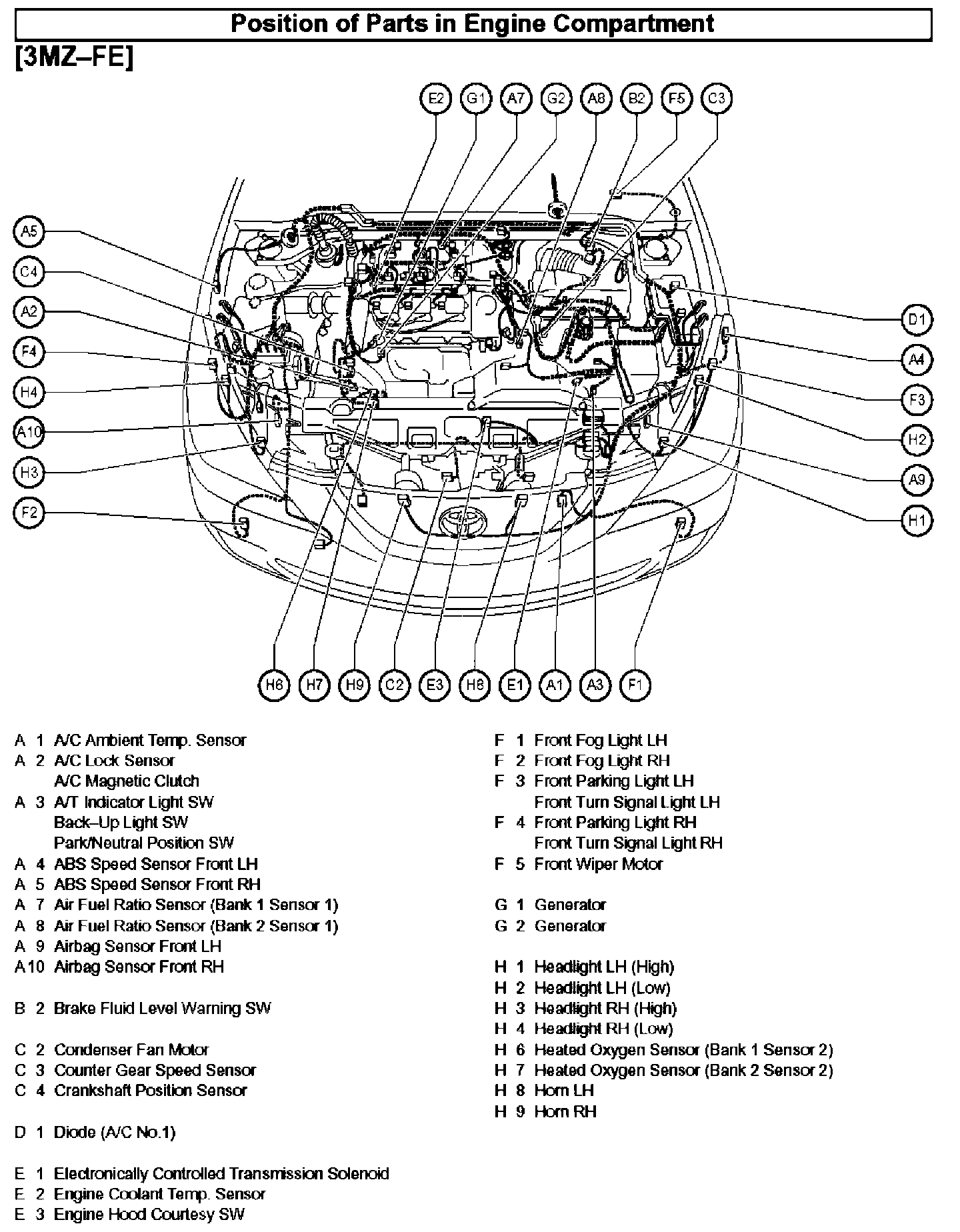 Position of Parts in Engine Compartment

[3MZ–FE]

E2 G1 A7 G2 A8 B2 F5 C3

A5
C4
A2
F4
H4
A10
H3
F2

D1
A4
F3
H2
A9
H1

H6 H7 H9 C2 E3 H8 E1 A1 A3 F1

A 1 A/C Ambient Temp. Sensor
A 2 A/C Lock Sensor
A/C Magnetic Clutch
A 3 A/T Indicator Light SW
Back–Up Light SW
Park/Neutral Position SW
A 4 ABS Speed Sensor Front LH
A 5 ABS Speed Sensor Front RH
A 7 Air Fuel Ratio Sensor (Bank 1 Sensor 1)
A 8 Air Fuel Ratio Sensor (Bank 2 Sensor 1)
A 9 Airbag Sensor Front LH
A10 Airbag Sensor Front RH

B 2 Brake Fluid Level Warning SW

C 2 Condenser Fan Motor
C 3 Counter Gear Speed Sensor
C 4 Crankshaft Position Sensor

D 1 Diode (A/C No.1)

E 1 Electronically Controlled Transmission Solenoid
E 2 Engine Coolant Temp. Sensor
E 3 Engine Hood Courtesy SW

F 1 Front Fog Light LH
F 2 Front Fog Light RH
F 3 Front Parking Light LH
Front Turn Signal Light LH
F 4 Front Parking Light RH
Front Turn Signal Light RH
F 5 Front Wiper Motor

G 1 Generator
G 2 Generator

H 1 Headlight LH (High)
H 2 Headlight LH (Low)
H 3 Headlight RH (High)
H 4 Headlight RH (Low)
H 6 Heated Oxygen Sensor (Bank 1 Sensor 2)
H 7 Heated Oxygen Sensor (Bank 2 Sensor 2)
H 8 Horn LH
H 9 Horn RH