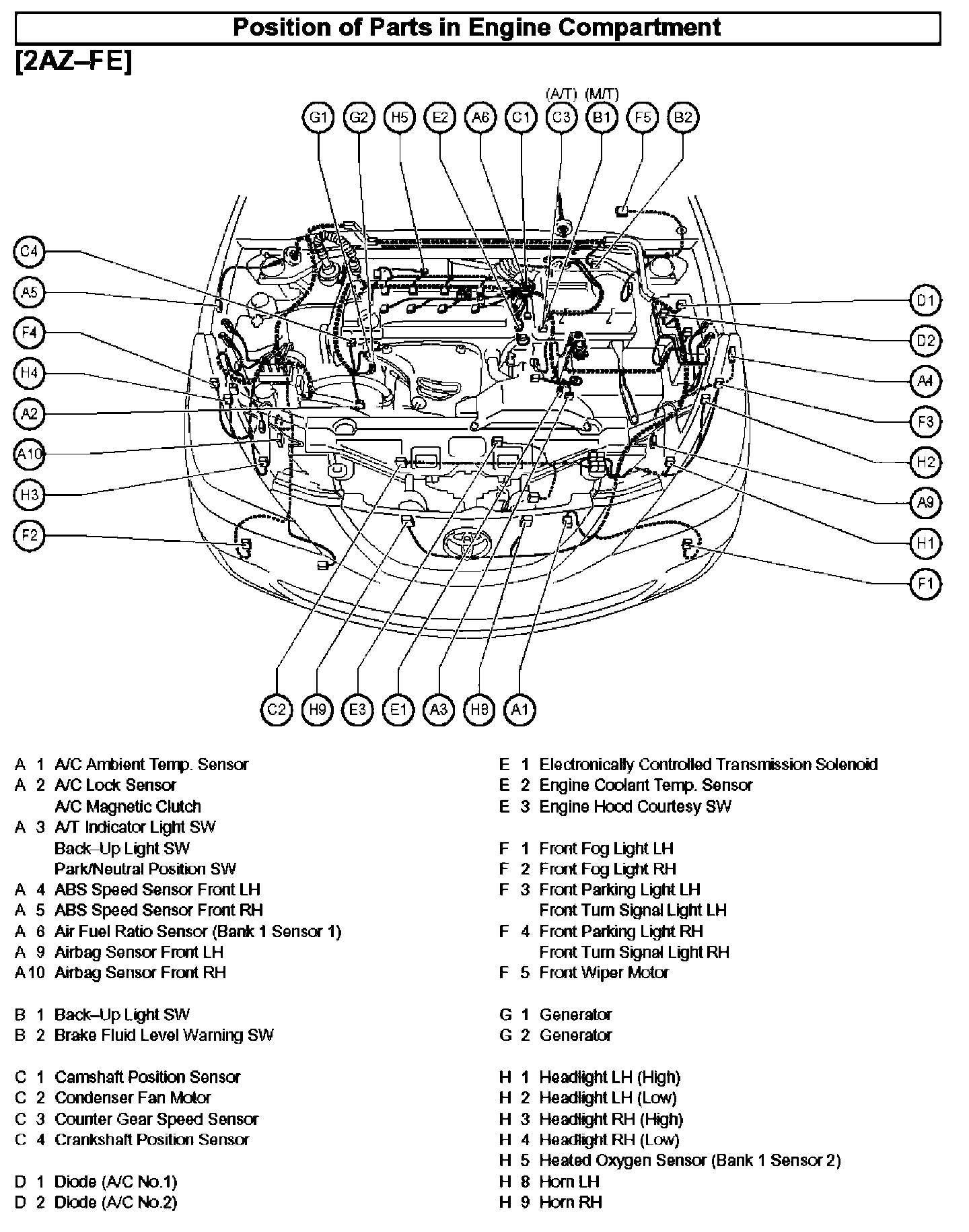 Position of Parts in Engine Compartment

[2AZ–FE]

(A/T) (M/T)

G1 G2 H5 E2 A6 C1 C3 B1 F5 B2

C4
A5
F4
H4
A2
A10
H3
F2

D1
D2
A4
F3
H2
A9
H1
F1

C2 H9 E3 E1 A3 H8 A1

A 1 A/C Ambient Temp. Sensor
A 2 A/C Lock Sensor
A/C Magnetic Clutch
A 3 A/T Indicator Light SW
Back–Up Light SW
Park/Neutral Position SW
A 4 ABS Speed Sensor Front LH
A 5 ABS Speed Sensor Front RH
A 6 Air Fuel Ratio Sensor (Bank 1 Sensor 1)
A 9 Airbag Sensor Front LH
A10 Airbag Sensor Front RH

B 1 Back–Up Light SW
B 2 Brake Fluid Level Warning SW

C 1 Camshaft Position Sensor
C 2 Condenser Fan Motor
C 3 Counter Gear Speed Sensor
C 4 Crankshaft Position Sensor

D 1 Diode (A/C No.1)
D 2 Diode (A/C No.2)

E 1 Electronically Controlled Transmission Solenoid
E 2 Engine Coolant Temp. Sensor
E 3 Engine Hood Courtesy SW

F 1 Front Fog Light LH
F 2 Front Fog Light RH
F 3 Front Parking Light LH
Front Turn Signal Light LH
F 4 Front Parking Light RH
Front Turn Signal Light RH
F 5 Front Wiper Motor

G 1 Generator
G 2 Generator

H 1 Headlight LH (High)
H 2 Headlight LH (Low)
H 3 Headlight RH (High)
H 4 Headlight RH (Low)
H 5 Heated Oxygen Sensor (Bank 1 Sensor 2)
H 8 Horn LH
H 9 Horn RH