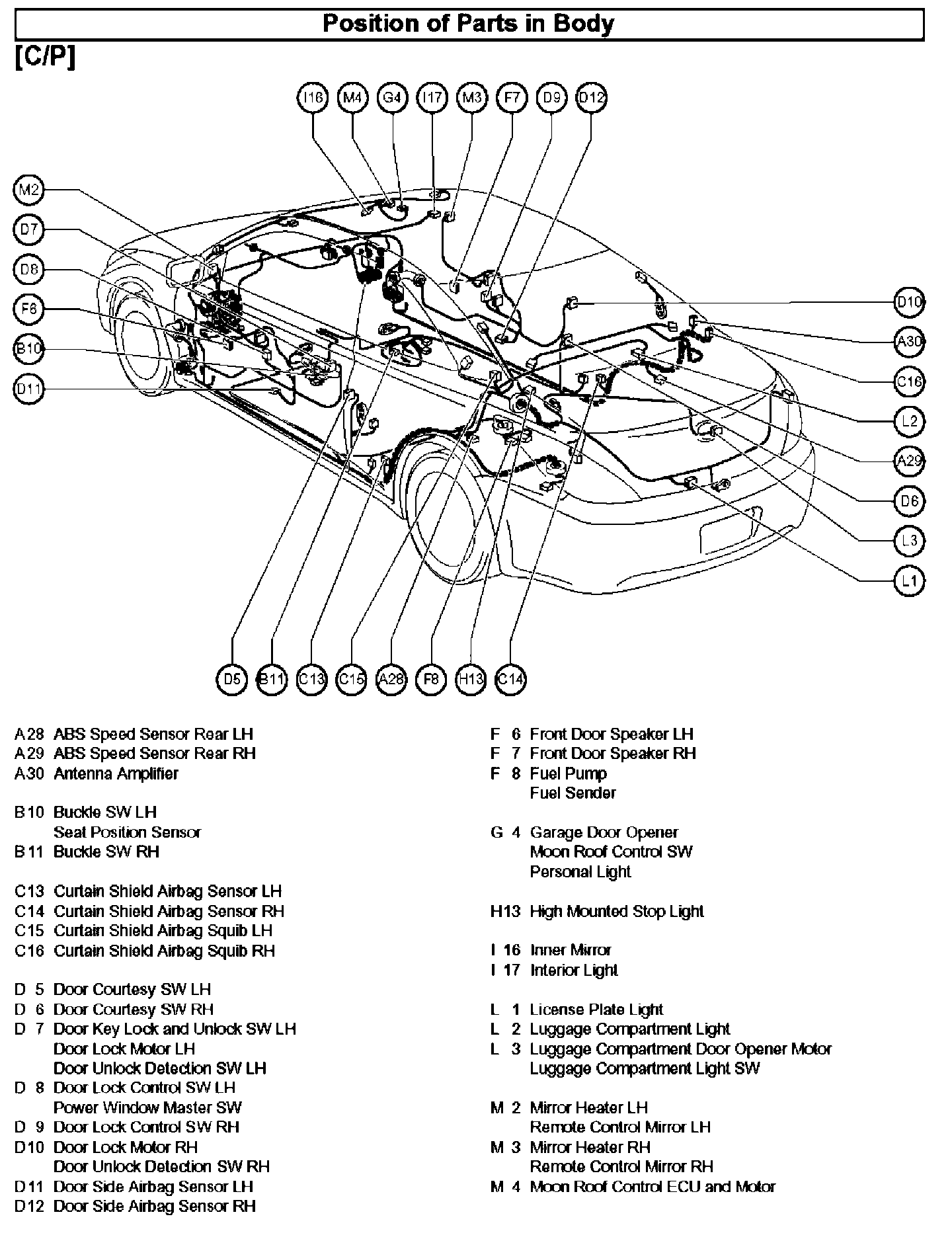 Position of Parts in Body

[C/P]

I16 M4 G4 I17 M3 F7 D9 D12

M2
D7
D8
F6
B10
D11

D10
A30
C16
L2
A29
D6
L3
L1

D5 B11 C13 C15 A28 F8 H13 C14

A28 ABS Speed Sensor Rear LH
A29 ABS Speed Sensor Rear RH
A30 Antenna Amplifier

B10 Buckle SW LH
Seat Position Sensor
B11 Buckle SW RH

C13 Curtain Shield Airbag Sensor LH
C14 Curtain Shield Airbag Sensor RH
C15 Curtain Shield Airbag Squib LH
C16 Curtain Shield Airbag Squib RH

D 5 Door Courtesy SW LH
D 6 Door Courtesy SW RH
D 7 Door Key Lock and Unlock SW LH
Door Lock Motor LH
Door Unlock Detection SW LH
D 8 Door Lock Control SW LH
Power Window Master SW
D 9 Door Lock Control SW RH
D10 Door Lock Motor RH
Door Unlock Detection SW RH
D11 Door Side Airbag Sensor LH
D12 Door Side Airbag Sensor RH

F 6 Front Door Speaker LH
F 7 Front Door Speaker RH
F 8 Fuel Pump
Fuel Sender

G 4 Garage Door Opener
Moon Roof Control SW
Personal Light

H13 High Mounted Stop Light

I 16 Inner Mirror
I 17 Interior Light

L 1 License Plate Light
L 2 Luggage Compartment Light
L 3 Luggage Compartment Door Opener Motor
Luggage Compartment Light SW

M 2 Mirror Heater LH
Remote Control Mirror LH
M 3 Mirror Heater RH
Remote Control Mirror RH
M 4 Moon Roof Control ECU and Motor