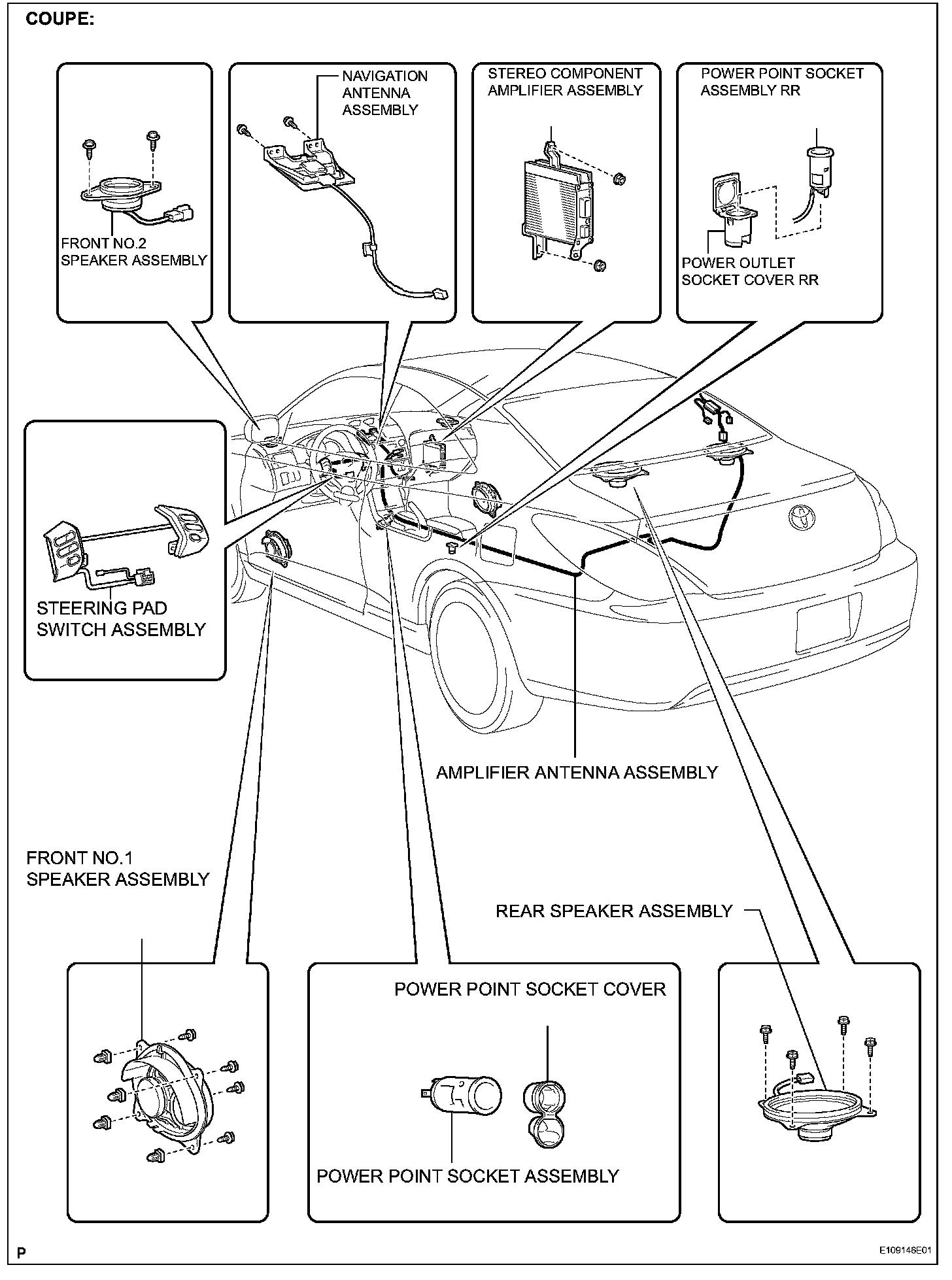 COUPE:

FRONT NO.2 SPEAKER ASSEMBLY

NAVIGATION ANTENNA ASSEMBLY

STEREO COMPONENT AMPLIFIER ASSEMBLY

POWER POINT SOCKET ASSEMBLY RR

POWER OUTLET SOCKET COVER RR

STEERING PAD SWITCH ASSEMBLY

AMPLIFIER ANTENNA ASSEMBLY

FRONT NO.1 SPEAKER ASSEMBLY

REAR SPEAKER ASSEMBLY

POWER POINT SOCKET COVER

POWER POINT SOCKET ASSEMBLY

P

E109146E01