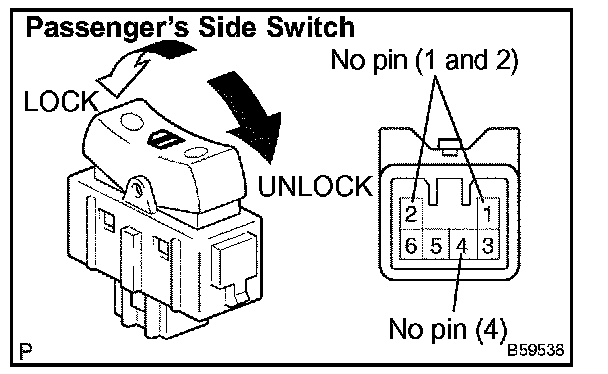 Passenger's Side Switch

No pin (1 and 2)

LOCK

UNLOCK

2 1
6 5 4 3

No pin (4)

P

B59538