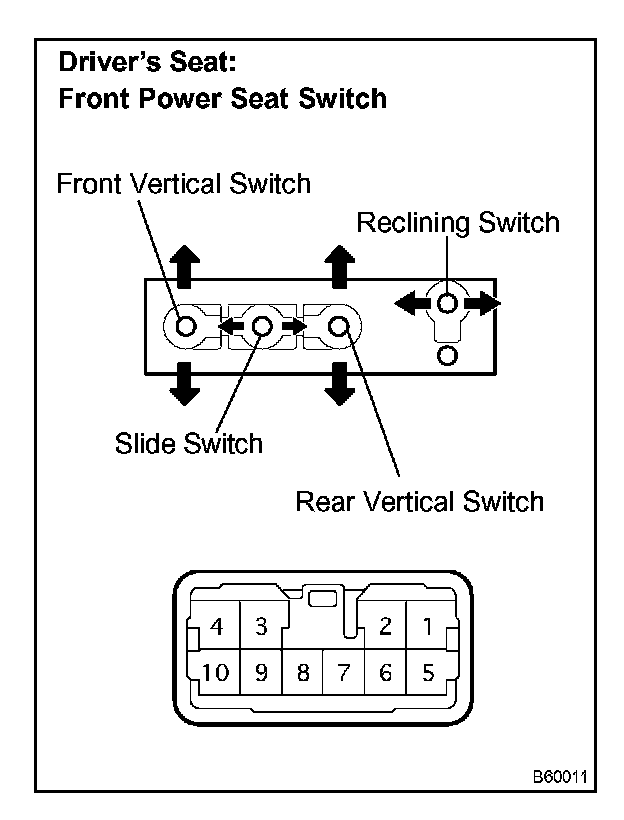 Driver's Seat:
Front Power Seat Switch

Front Vertical Switch

Reclining Switch

Slide Switch

Rear Vertical Switch

4 3 2 1
10 9 8 7 6 5

B60011