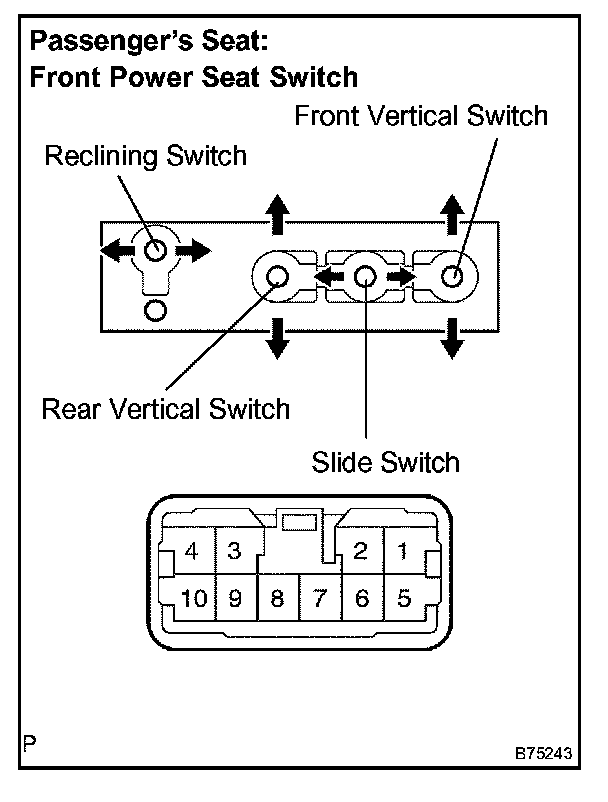 Passenger's Seat:
Front Power Seat Switch

Front Vertical Switch

Reclining Switch

Rear Vertical Switch

Slide Switch

4 3 2 1
10 9 8 7 6 5

P

B75243