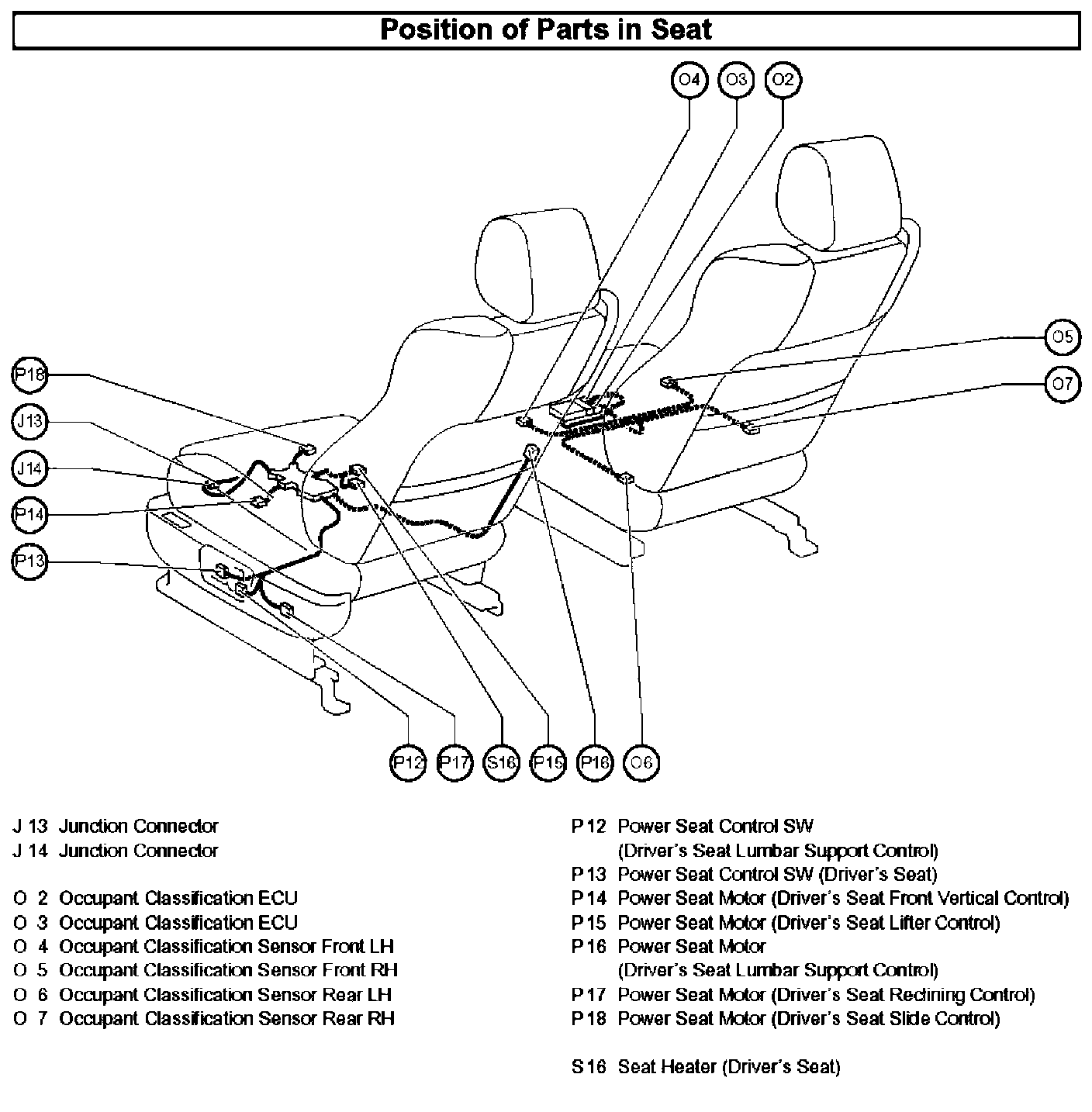 Position of Parts in Seat

O4
O3
O2
O5
O7
P18
J13
J14
P14
P13
P12
P17
S16
P15
P16
O6

J 13 Junction Connector
J 14 Junction Connector

O 2 Occupant Classification ECU
O 3 Occupant Classification ECU
O 4 Occupant Classification Sensor Front LH
O 5 Occupant Classification Sensor Front RH
O 6 Occupant Classification Sensor Rear LH
O 7 Occupant Classification Sensor Rear RH

P 12 Power Seat Control SW (Driver's Seat Lumbar Support Control)
P 13 Power Seat Control SW (Driver's Seat)
P 14 Power Seat Motor (Driver's Seat Front Vertical Control)
P 15 Power Seat Motor (Driver's Seat Lifter Control)
P 16 Power Seat Motor (Driver's Seat Lumbar Support Control)
P 17 Power Seat Motor (Driver's Seat Reclining Control)
P 18 Power Seat Motor (Driver's Seat Slide Control)

S 16 Seat Heater (Driver's Seat)