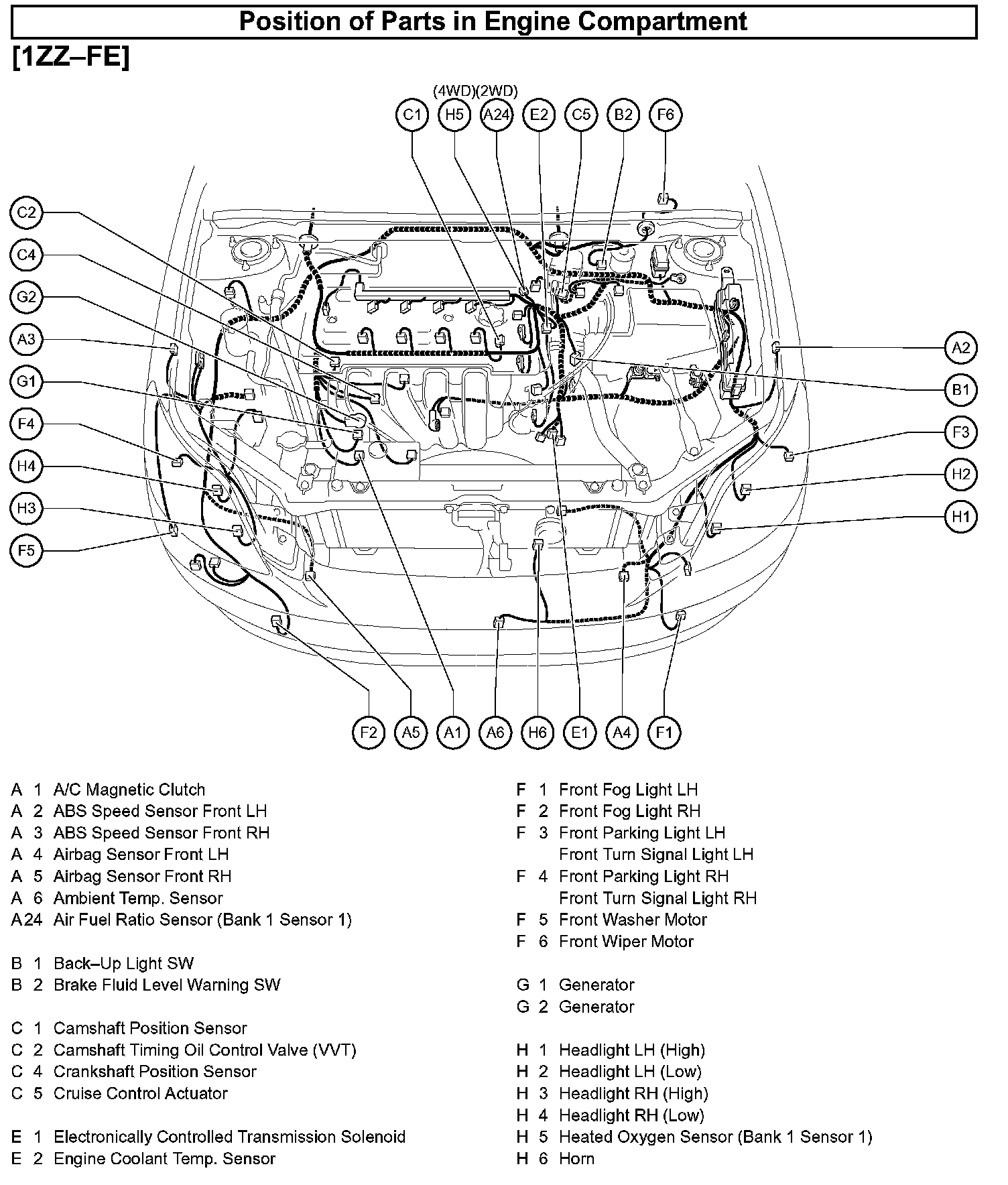 Position of Parts in Engine Compartment

[1ZZ–FE]

(4WD)(2WD)

C1 H5 A24 E2 C5 B2 F6

C2
C4
G2
A3
G1
F4
H4
H3
F5

A2
B1
F3
H2
H1

F2 A5 A1 A6 H6 E1 A4 F1

A 1 A/C Magnetic Clutch
A 2 ABS Speed Sensor Front LH
A 3 ABS Speed Sensor Front RH
A 4 Airbag Sensor Front LH
A 5 Airbag Sensor Front RH
A 6 Ambient Temp. Sensor
A24 Air Fuel Ratio Sensor (Bank 1 Sensor 1)

B 1 Back–Up Light SW
B 2 Brake Fluid Level Warning SW

C 1 Camshaft Position Sensor
C 2 Camshaft Timing Oil Control Valve (VVT)
C 4 Crankshaft Position Sensor
C 5 Cruise Control Actuator

E 1 Electronically Controlled Transmission Solenoid
E 2 Engine Coolant Temp. Sensor

F 1 Front Fog Light LH
F 2 Front Fog Light RH
F 3 Front Parking Light LH
Front Turn Signal Light LH
F 4 Front Parking Light RH
Front Turn Signal Light RH
F 5 Front Washer Motor
F 6 Front Wiper Motor

G 1 Generator
G 2 Generator

H 1 Headlight LH (High)
H 2 Headlight LH (Low)
H 3 Headlight RH (High)
H 4 Headlight RH (Low)
H 5 Heated Oxygen Sensor (Bank 1 Sensor 1)
H 6 Horn