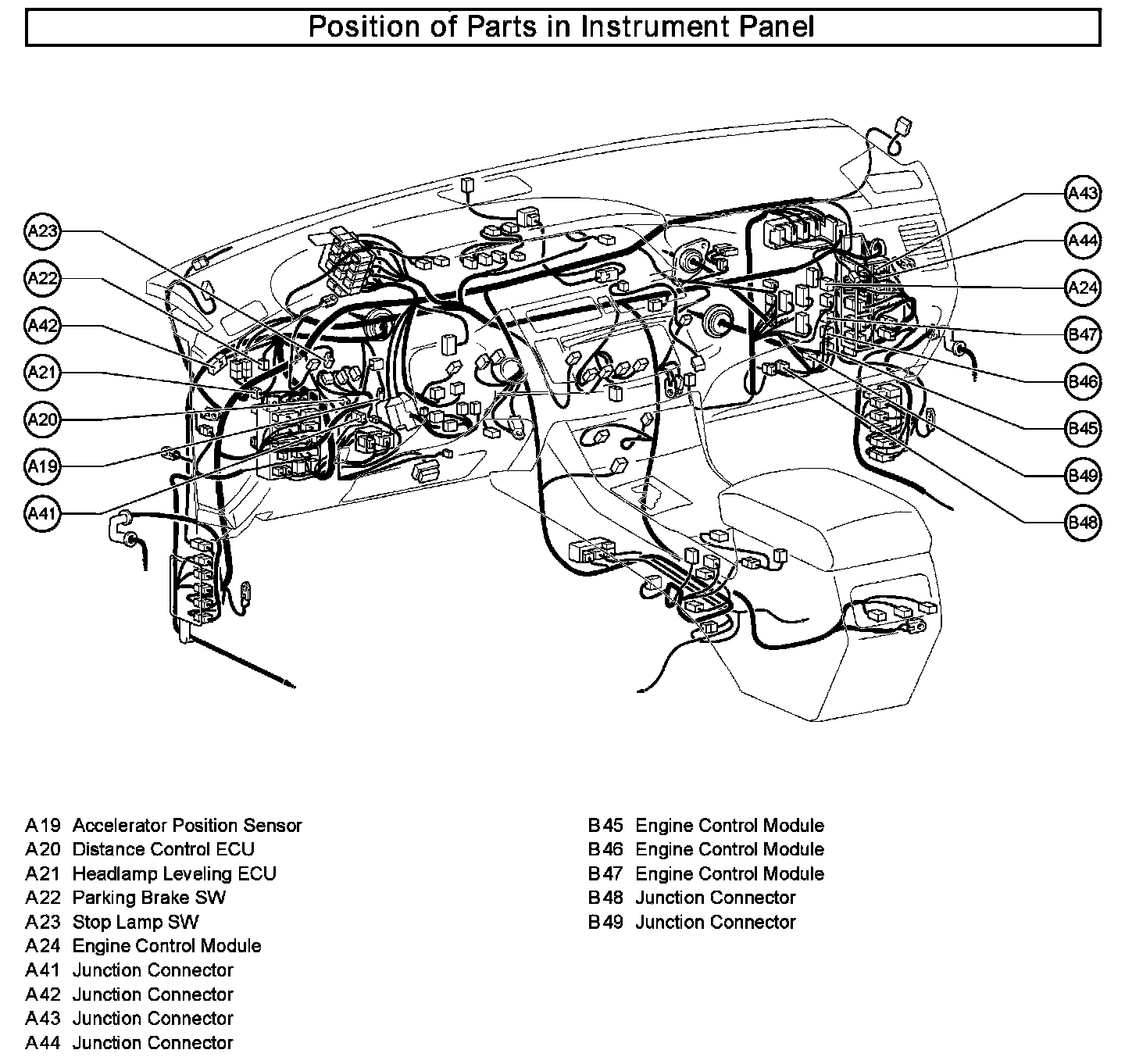 Position of Parts in Instrument Panel

A23
A22
A42
A21
A20
A19
A41

A43
A44
A24
B47
B46
B45
B49
B48

A19 Accelerator Position Sensor
A20 Distance Control ECU
A21 Headlamp Leveling ECU
A22 Parking Brake SW
A23 Stop Lamp SW
A24 Engine Control Module
A41 Junction Connector
A42 Junction Connector
A43 Junction Connector
A44 Junction Connector

B45 Engine Control Module
B46 Engine Control Module
B47 Engine Control Module
B48 Junction Connector
B49 Junction Connector