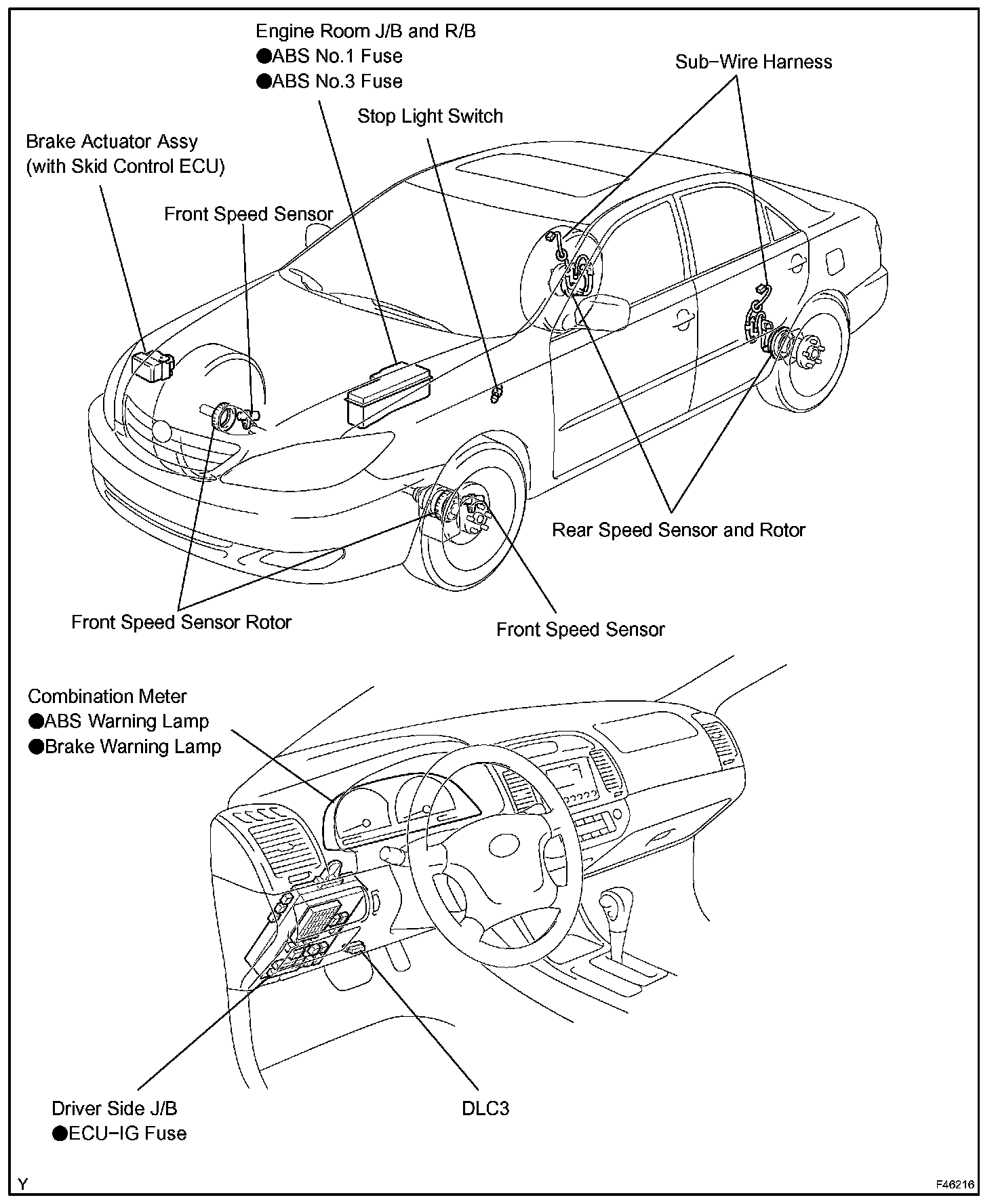 Engine Room J/B and R/B
●ABS No.1 Fuse
●ABS No.3 Fuse

Sub−Wire Harness

Stop Light Switch

Brake Actuator Assy
(with Skid Control ECU)

Front Speed Sensor

Rear Speed Sensor and Rotor

Front Speed Sensor Rotor

Front Speed Sensor

Combination Meter
●ABS Warning Lamp
●Brake Warning Lamp

Driver Side J/B
●ECU−IG Fuse

DLC3

Y

F46216