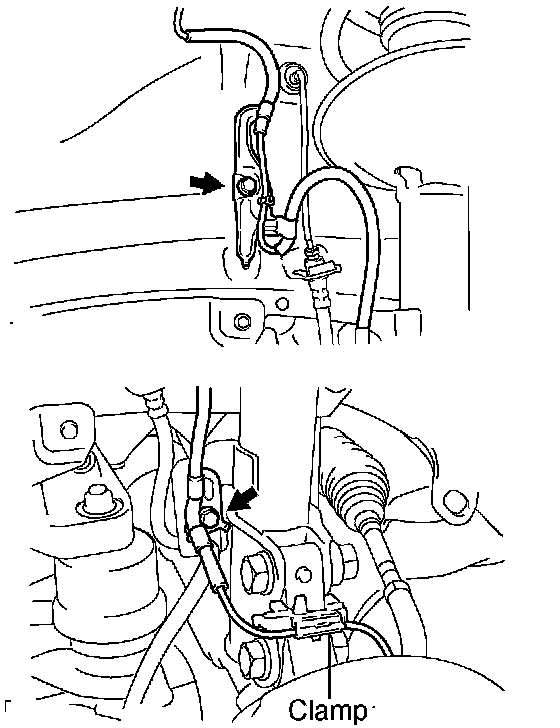 Clamp