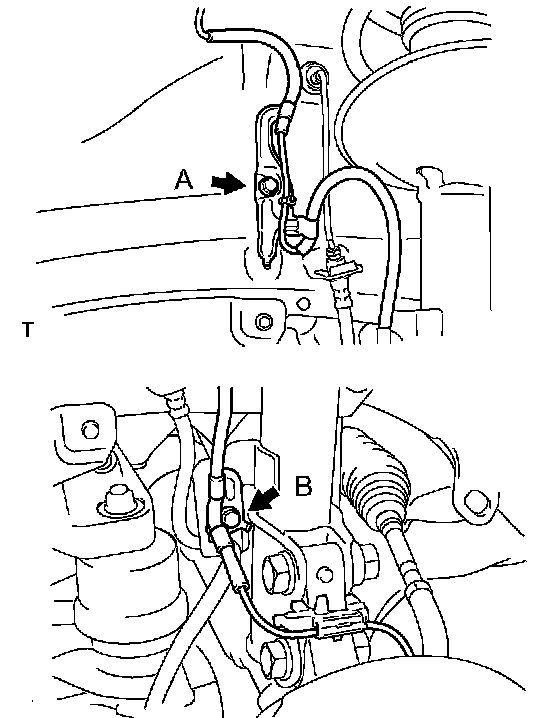 A

T

B