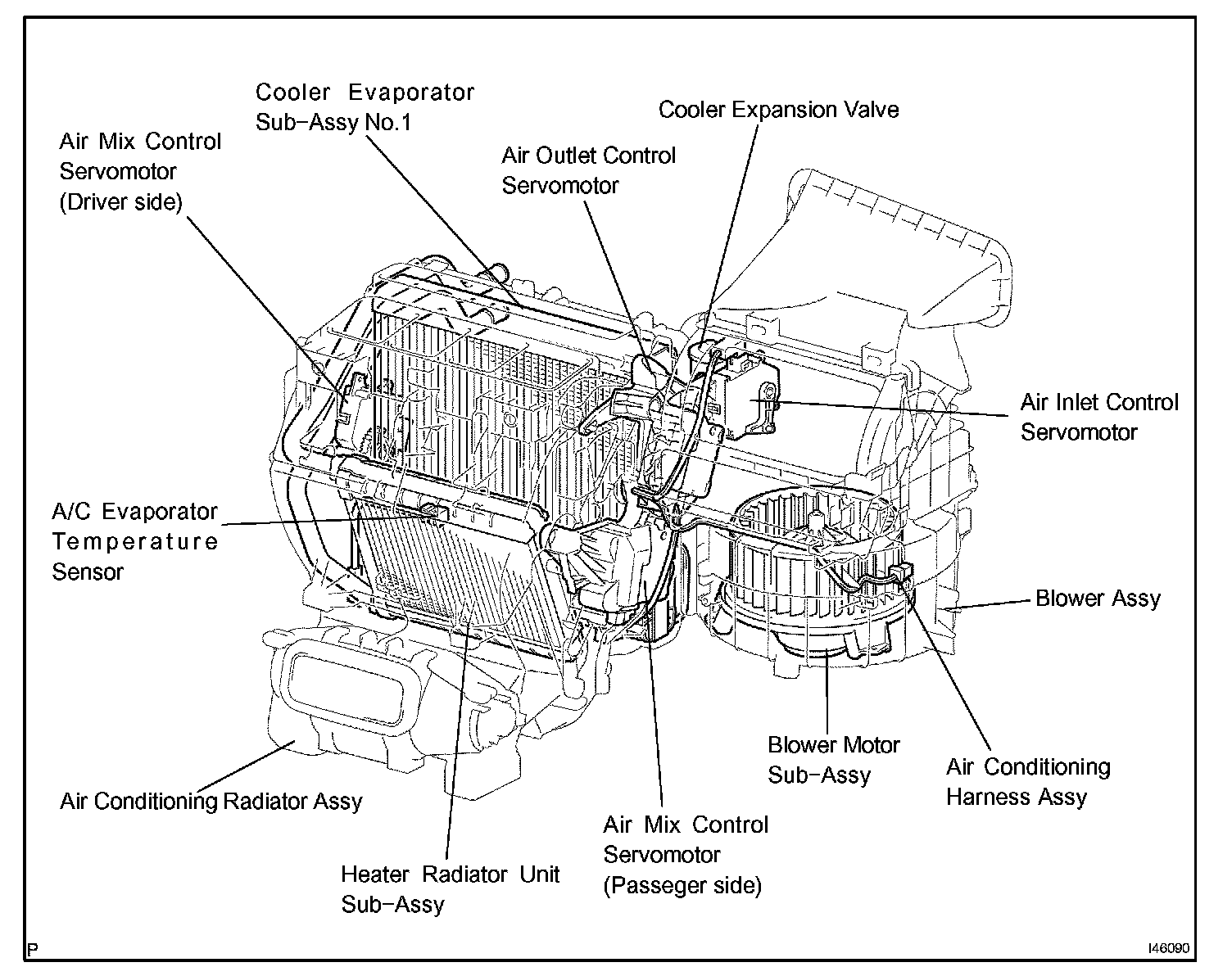 Cooler Evaporator Sub-Assy No.1

Cooler Expansion Valve

Air Mix Control Servomotor (Driver side)

Air Outlet Control Servomotor

Air Inlet Control Servomotor

A/C Evaporator Temperature Sensor

Blower Assy

Blower Motor Sub-Assy

Air Conditioning Harness Assy

Air Conditioning Radiator Assy

Air Mix Control Servomotor (Passeger side)

Heater Radiator Unit Sub-Assy

P

I46090