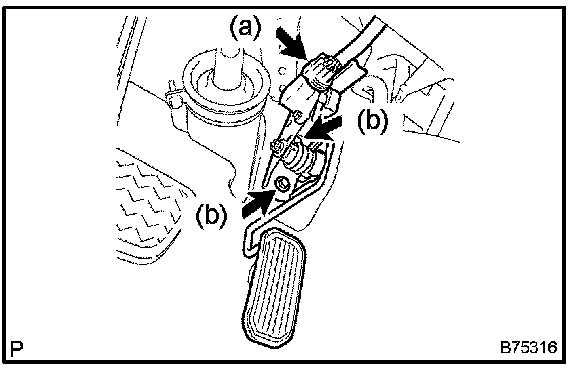 (a)
(b)
(b)
P
B75316