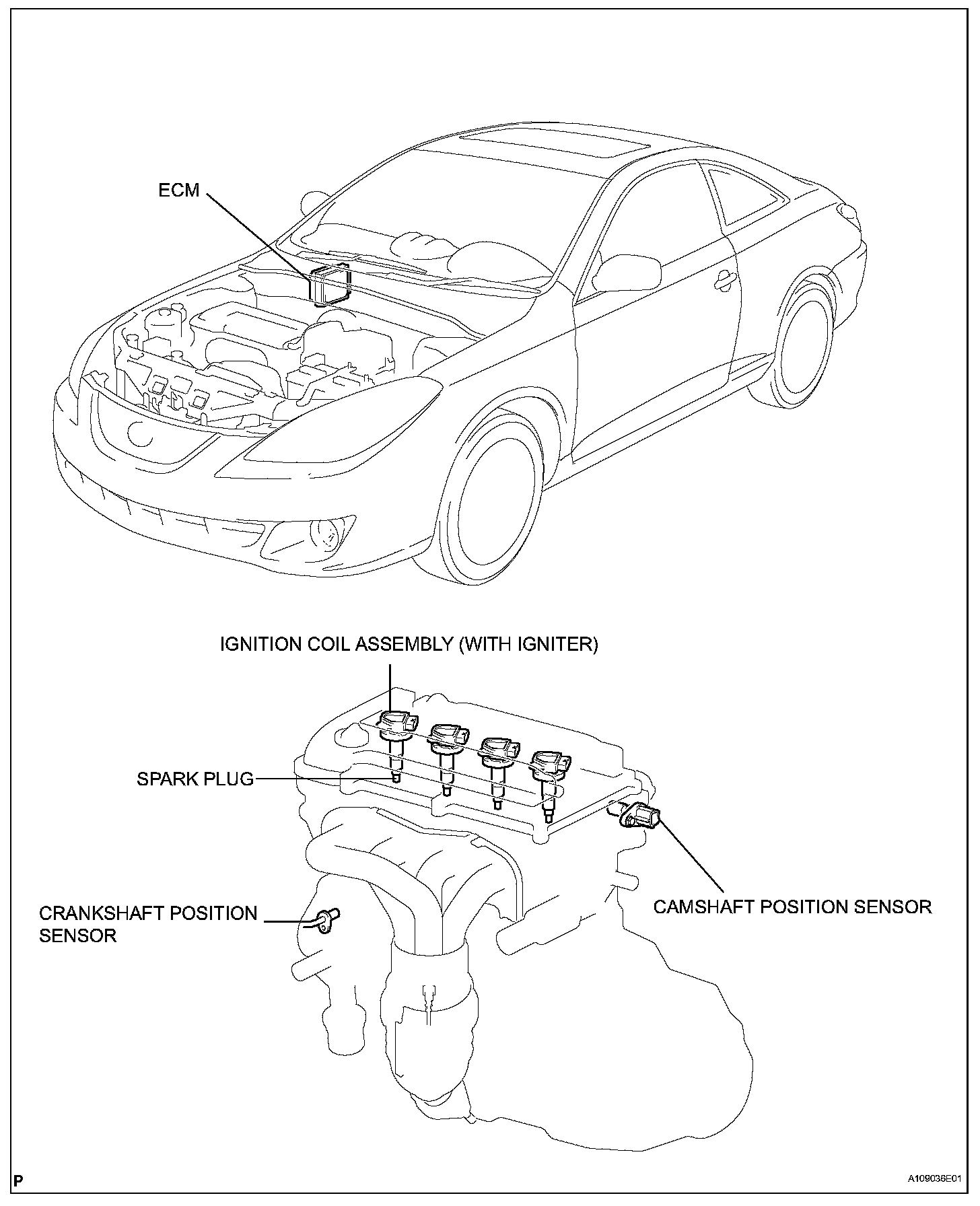 ECM

IGNITION COIL ASSEMBLY (WITH IGNITER)

SPARK PLUG

CRANKSHAFT POSITION SENSOR

CAMSHAFT POSITION SENSOR

P

A109036E01