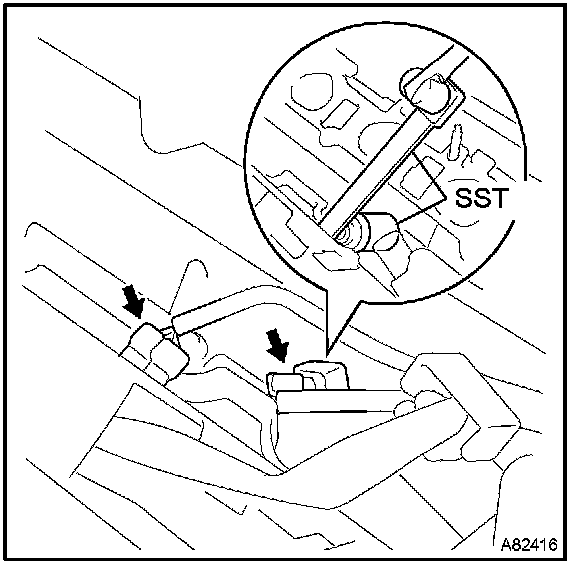 SST

A82416