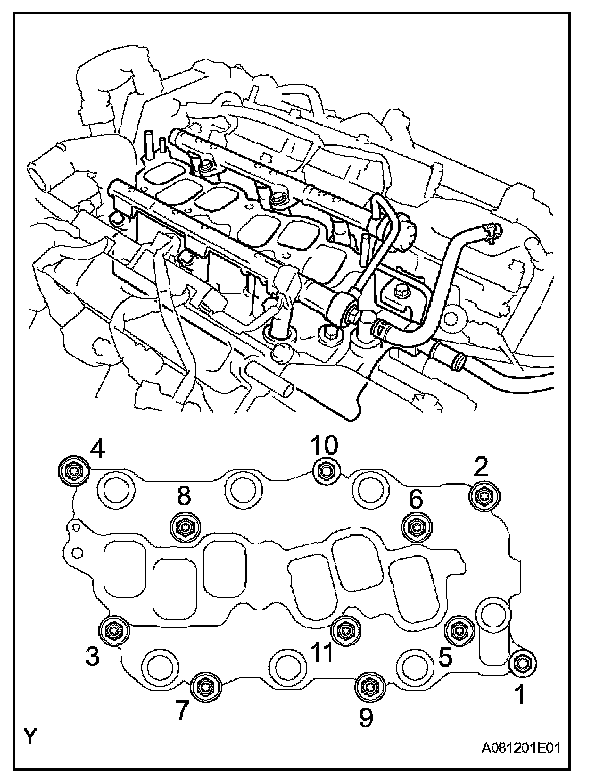 4
10
2
8
6
3
11
5
7
9
1
Y
A081201E01