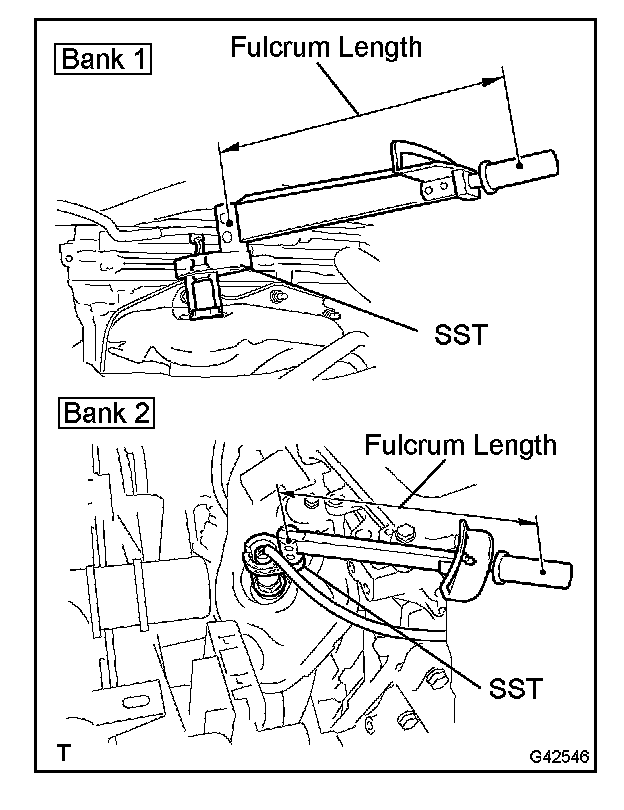 Bank 1

Fulcrum Length

SST

Bank 2

Fulcrum Length

SST

T

G42546