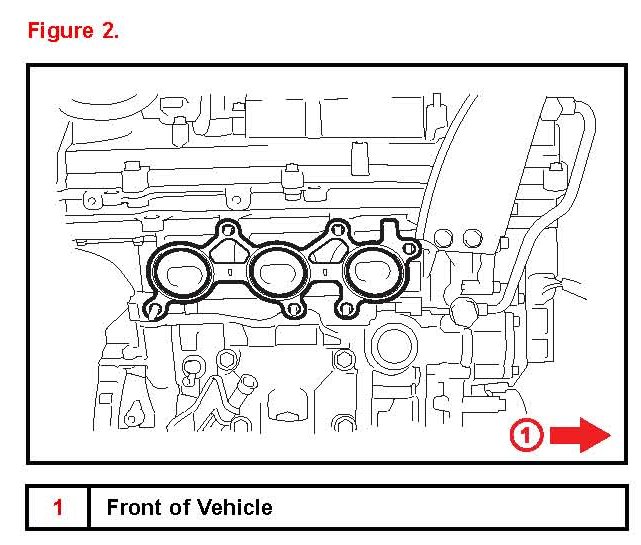 Figure 2.

1

| 1 | Front of Vehicle |
|---|---|