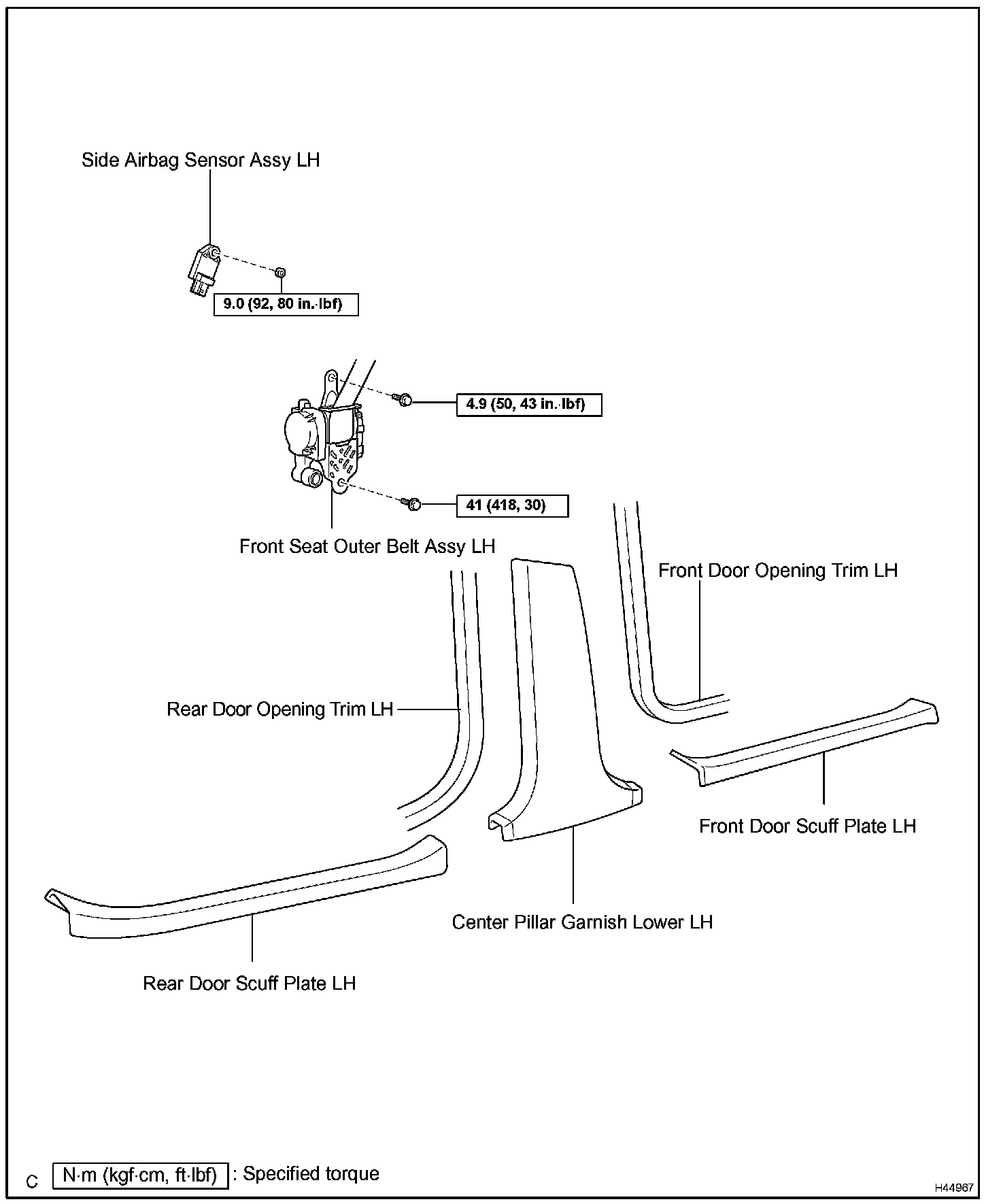 Side Airbag Sensor Assy LH

9.0 (92, 80 in.·lbf)

4.9 (50, 43 in.·lbf)

41 (418, 30)

Front Seat Outer Belt Assy LH

Front Door Opening Trim LH

Rear Door Opening Trim LH

Front Door Scuff Plate LH

Center Pillar Garnish Lower LH

Rear Door Scuff Plate LH

C N·m (kgf·cm, ft·lbf) : Specified torque

H44967