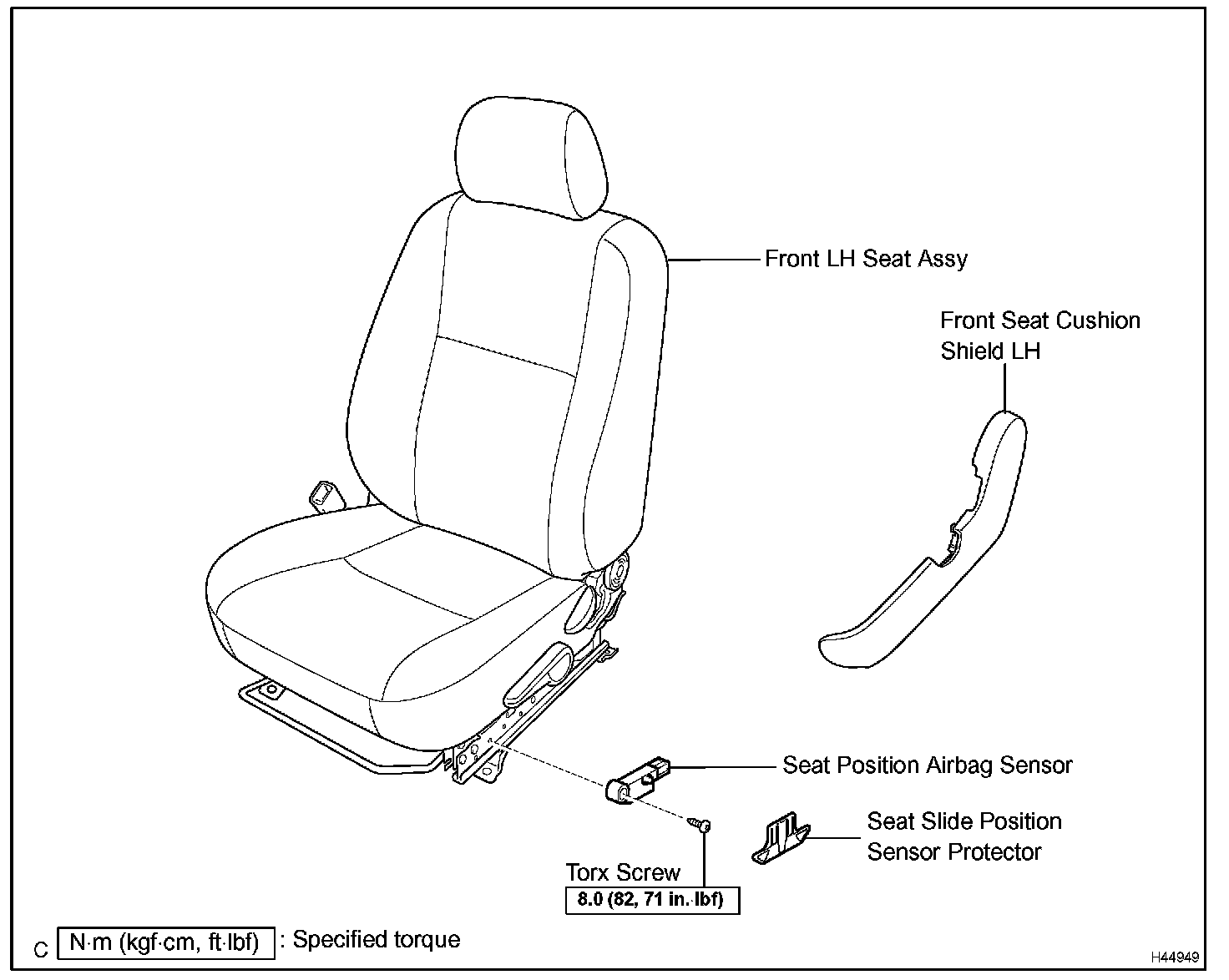 Front LH Seat Assy

Front Seat Cushion Shield LH

Seat Position Airbag Sensor

Seat Slide Position Sensor Protector

Torx Screw
8.0 (82, 71 in.·lbf)

C N·m (kgf·cm, ft·lbf) : Specified torque

H44949